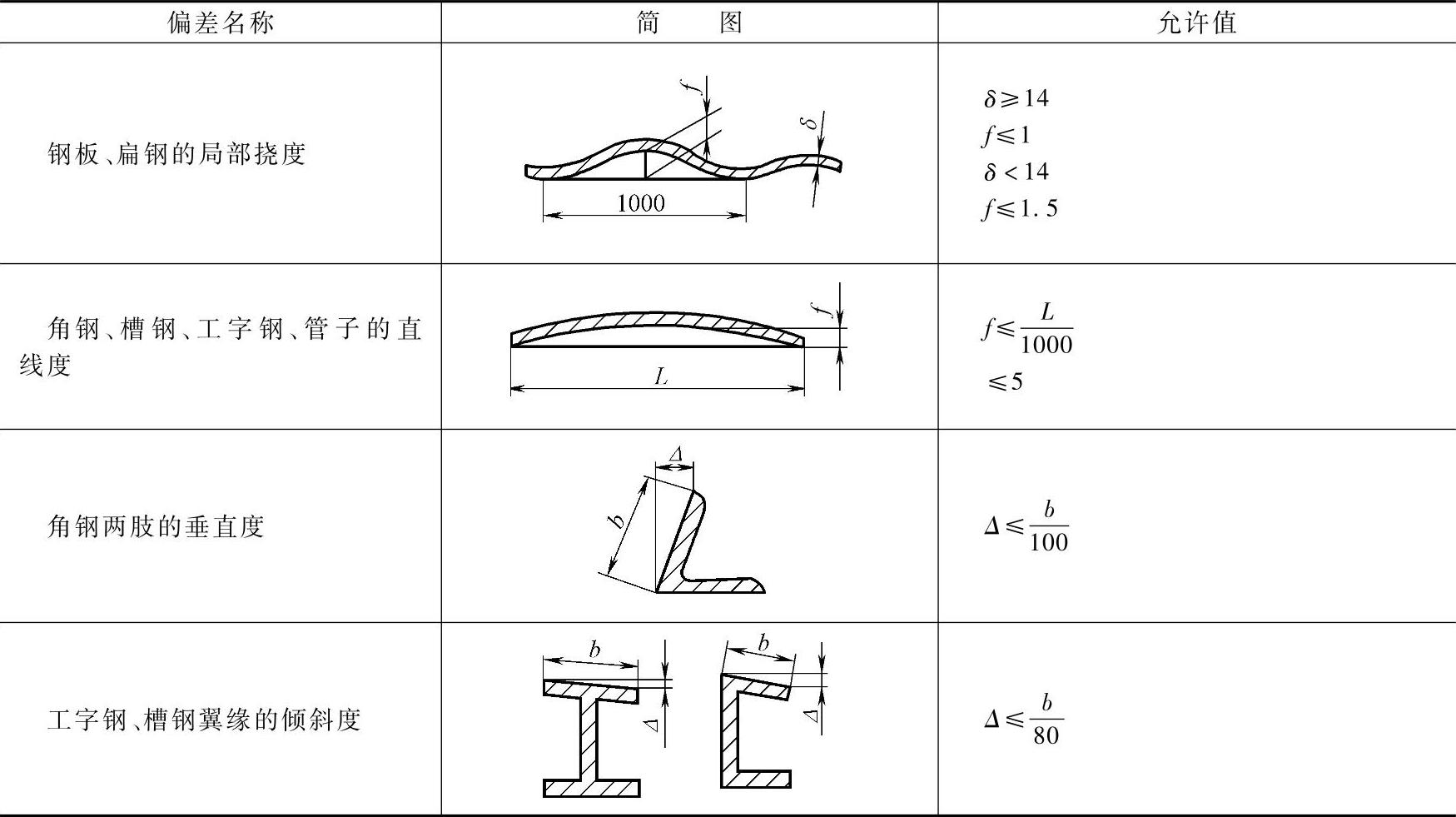 | 偏差名称 | 简　图 | 允许值 |
|---|---|---|
| 钢板、扁钢的局部挠度 | $f$ $\delta$ 1000 | $\delta \geqslant 14$ $f \leqslant 1$ $\delta < 14$ $f \leqslant 1.5$ |
| 角钢、槽钢、工字钢、管子的直线度 | $f$ $L$ | $f \leqslant \frac{L}{1000}$ $\leqslant 5$ |
| 角钢两肢的垂直度 | $\Delta$ $b$ | $\Delta \leqslant \frac{b}{100}$ |
| 工字钢、槽钢翼缘的倾斜度 | $b$ $\Delta$ $b$ $\Delta$ | $\Delta \leqslant \frac{b}{80}$ |