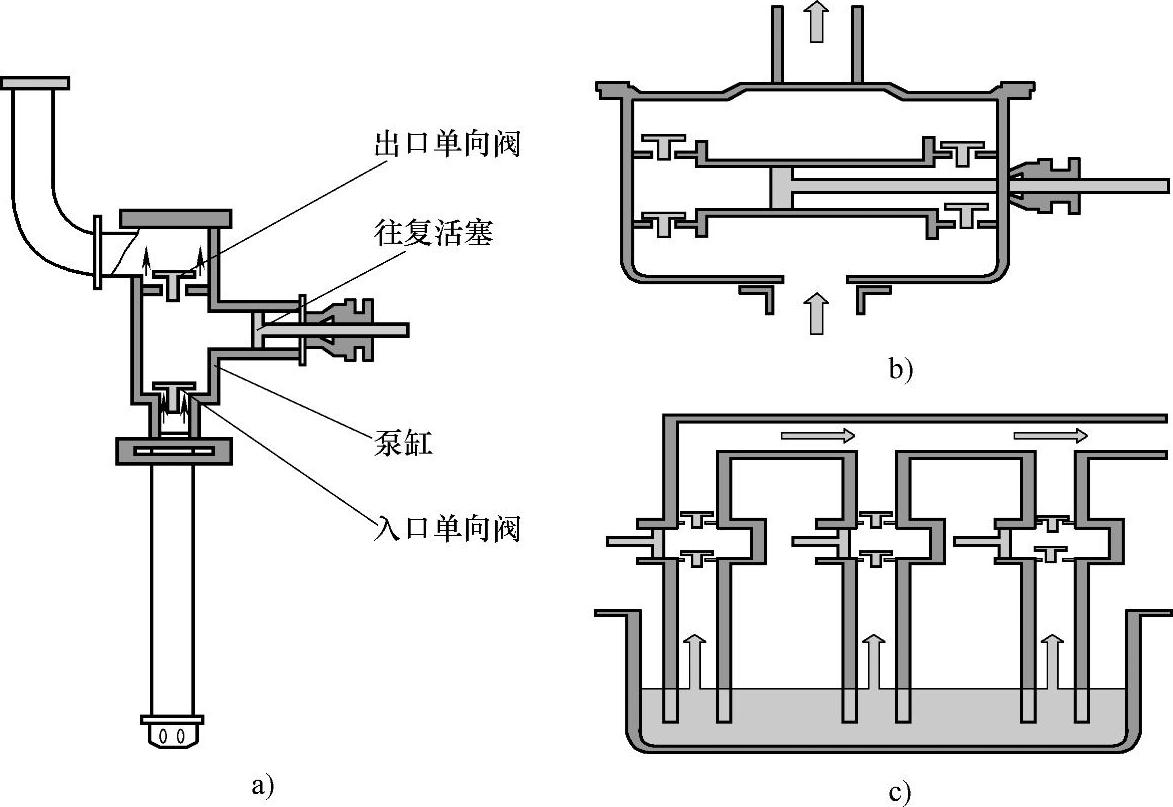 出口单向阀

往复活塞

泵缸

入口单向阀

a)

b)

c)