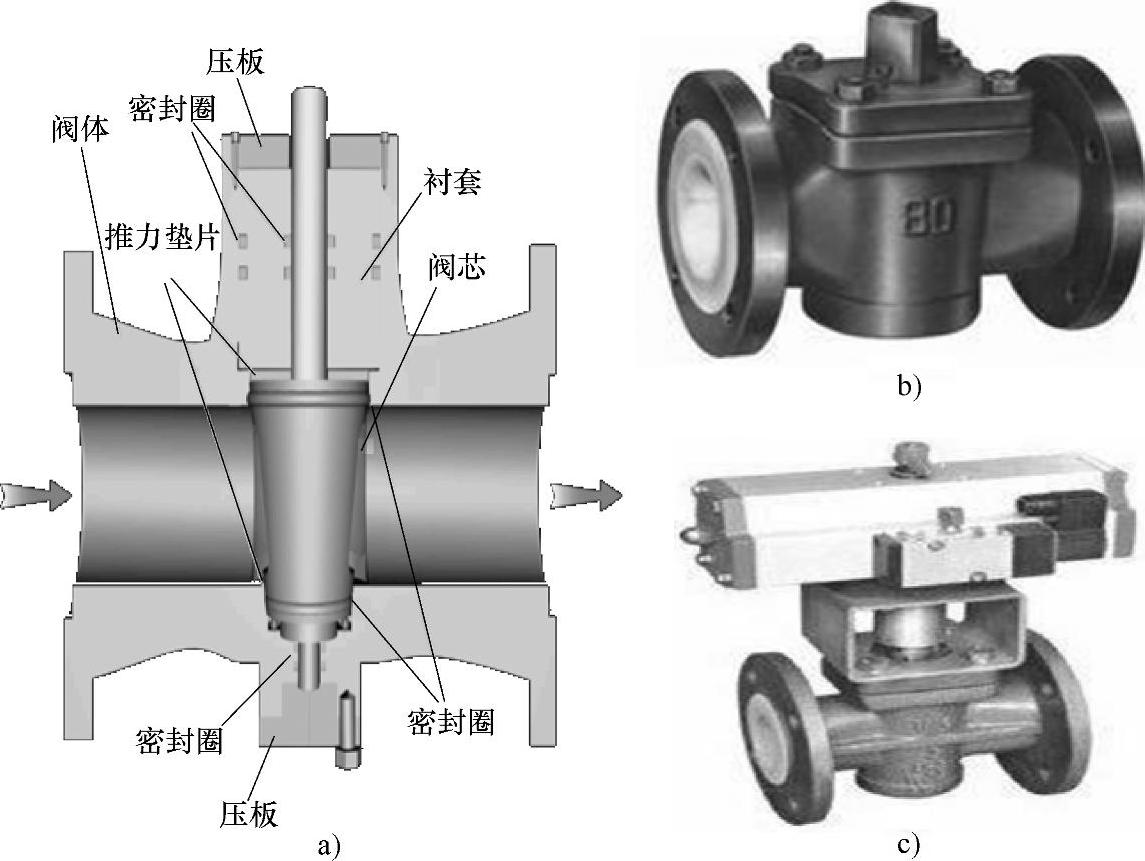 压板
密封圈
阀体
衬套
推力垫片
阀芯
密封圈
密封圈
压板
a)
80
b)
c)