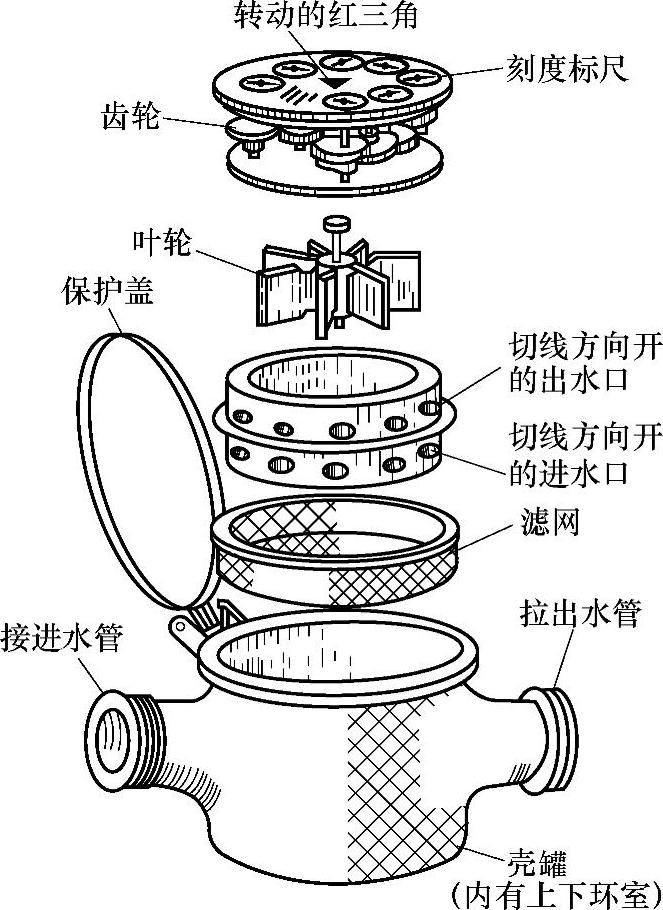 转动的红三角

刻度标尺

齿轮

叶轮

保护盖

切线方向开的出水口

切线方向开的进水口

滤网

接进水管

拉出水管

壳罐
(内有上下环室)