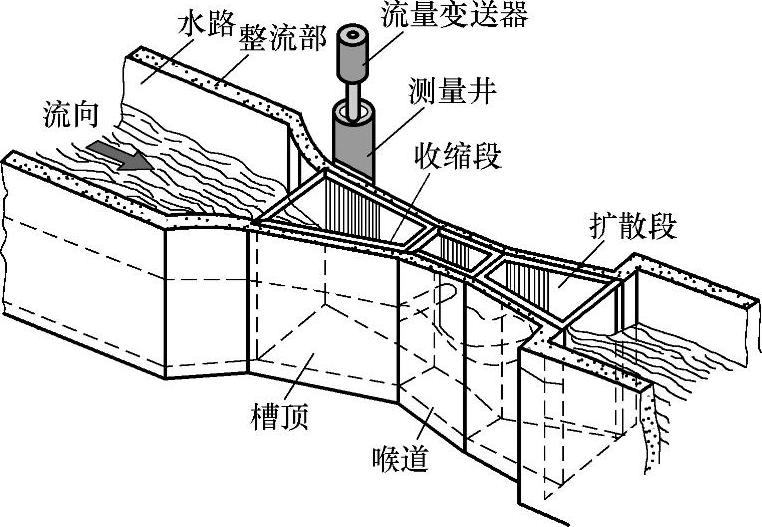 水路
整流部
流量变送器
测量井
流向
收缩段
扩散段
槽顶
喉道