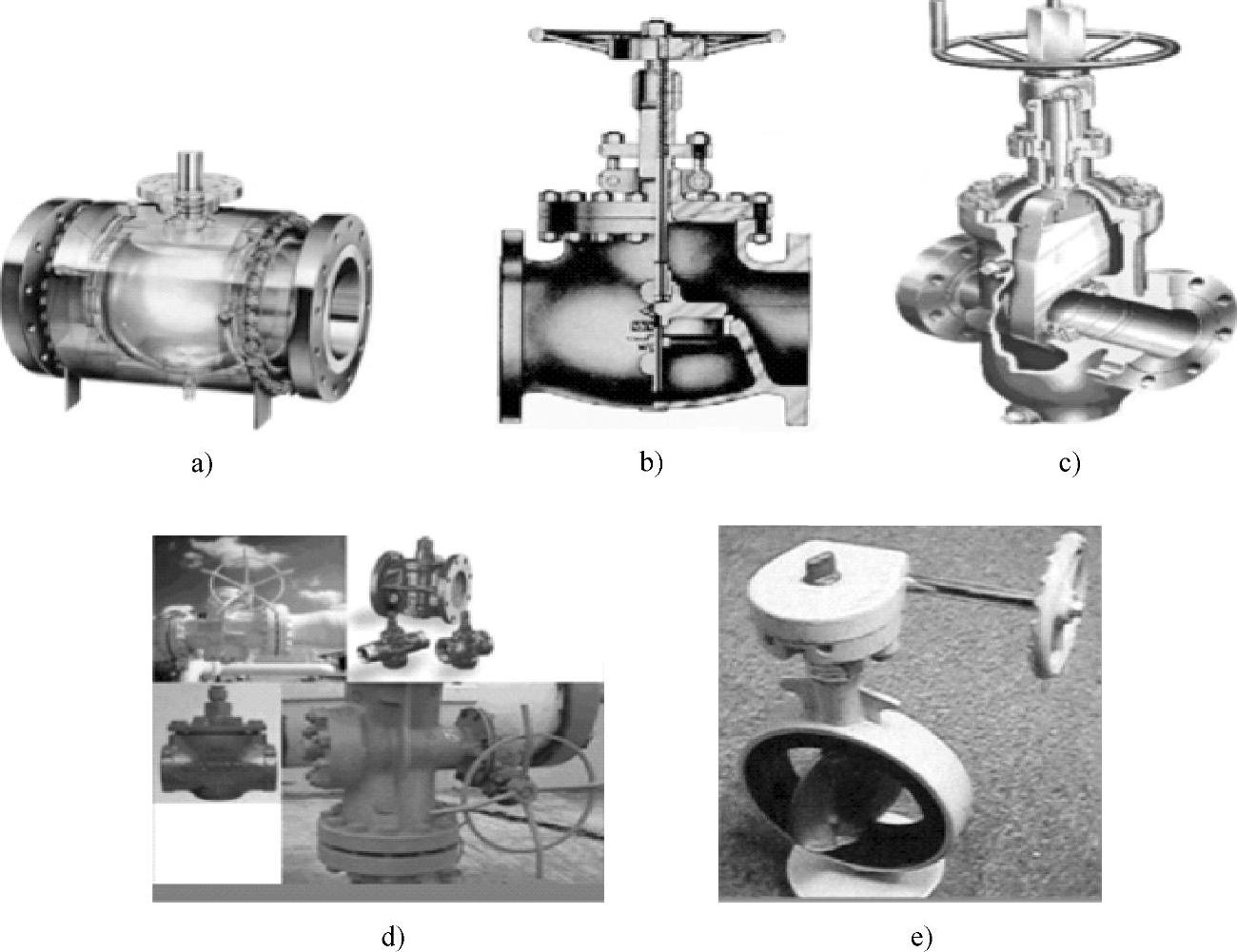 a)

b)

c)

d)

e)