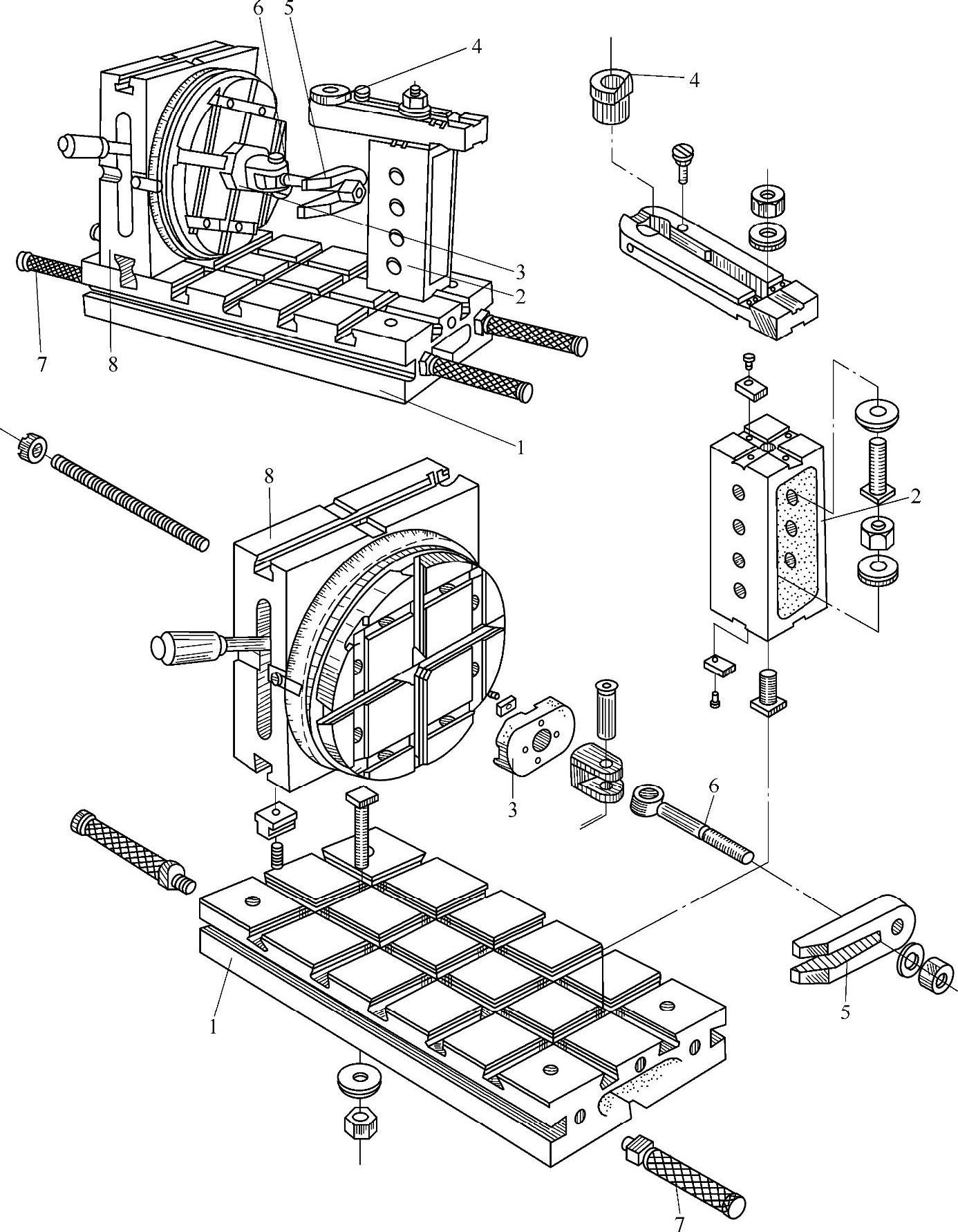 6 5 4 4 3 2 7 8 1 8 2 3 6 1 5 7