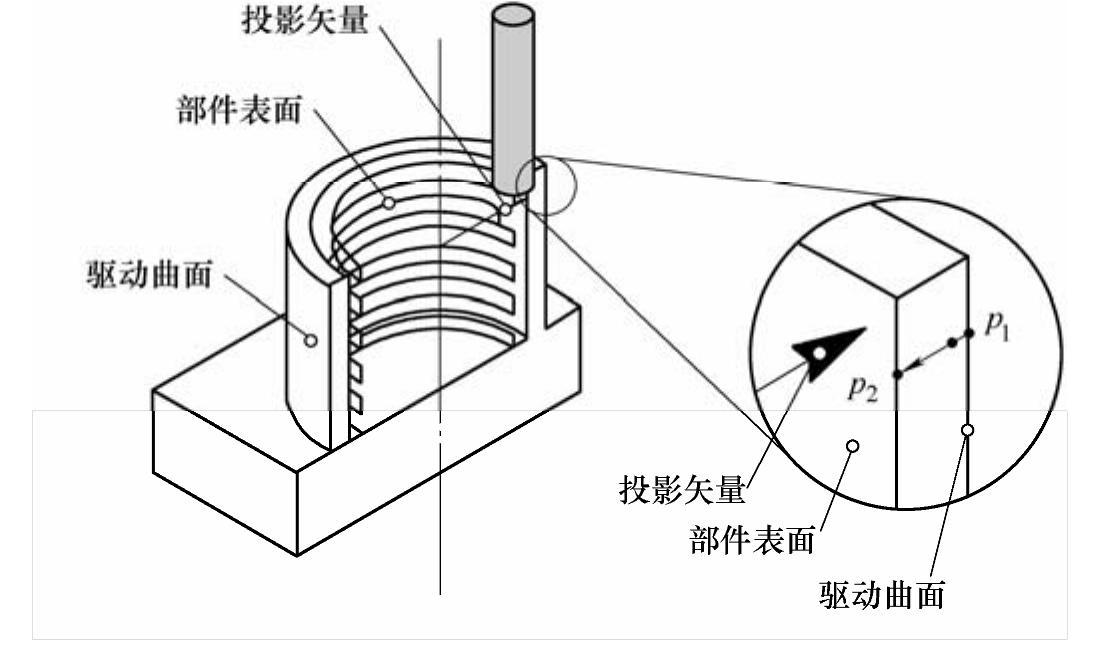 投影矢量

部件表面

驱动曲面

$p_1$

$p_2$

投影矢量

部件表面

驱动曲面