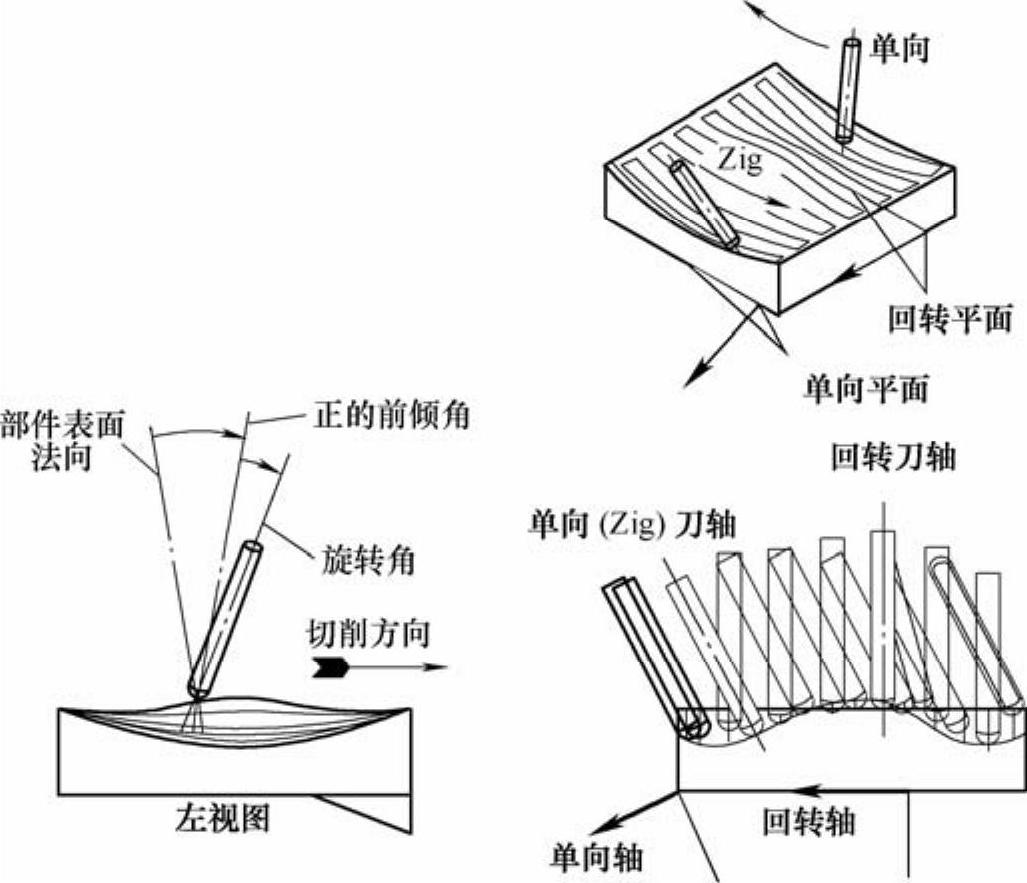 单向

Zig

回转平面

单向平面

部件表面法向

正的前倾角

旋转角

切削方向

左视图

回转刀轴

单向 (Zig) 刀轴

回转轴

单向轴