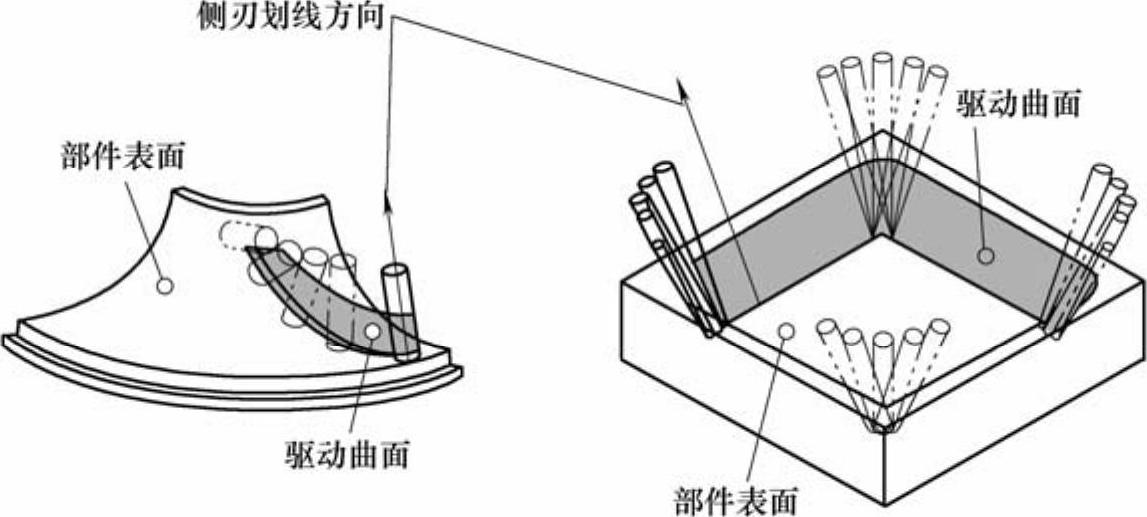 侧刃划线方向

部件表面

驱动曲面

驱动曲面

部件表面