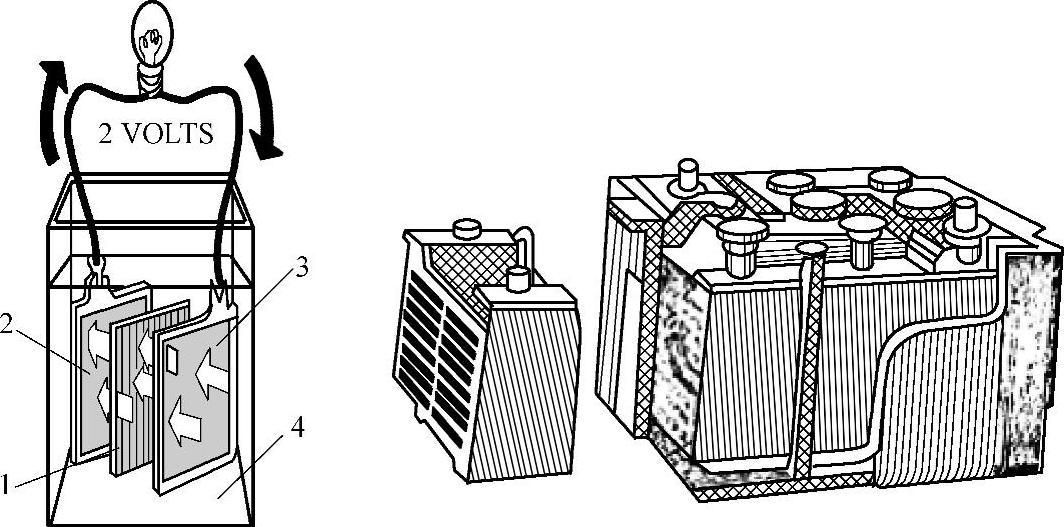 2 VOLTS
3
2
4
1