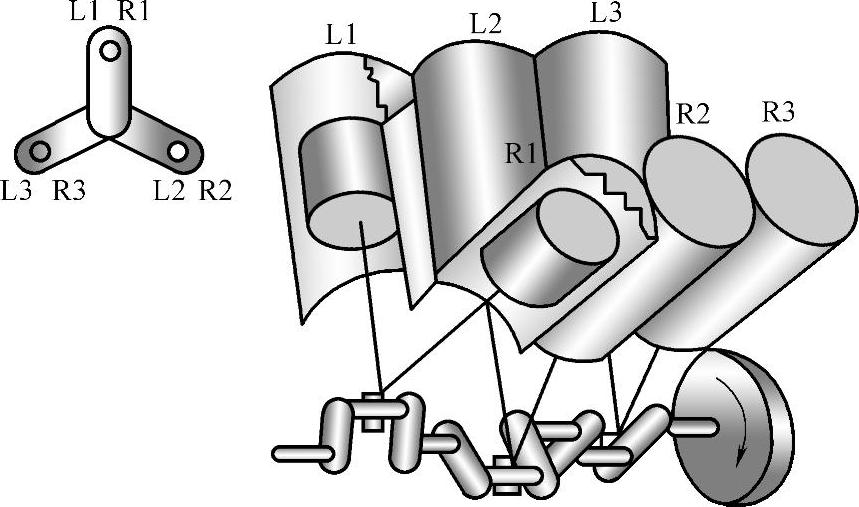 L1 R1

L3 R3

L2 R2

L1

L2

L3

R1

R2

R3