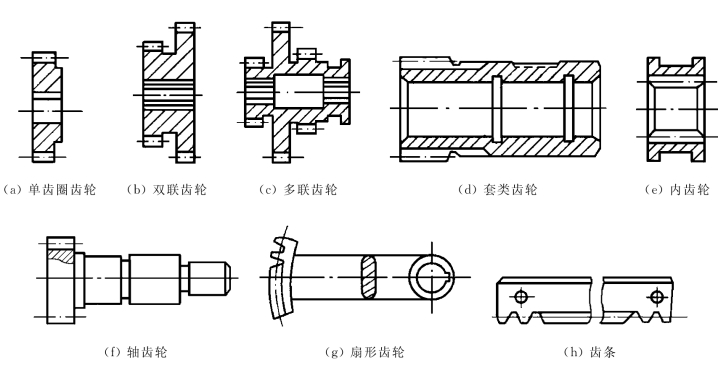 (a) 单齿圈齿轮
(b) 双联齿轮
(c) 多联齿轮
(d) 套类齿轮
(e) 内齿轮
(f) 轴齿轮
(g) 扇形齿轮
(h) 齿条