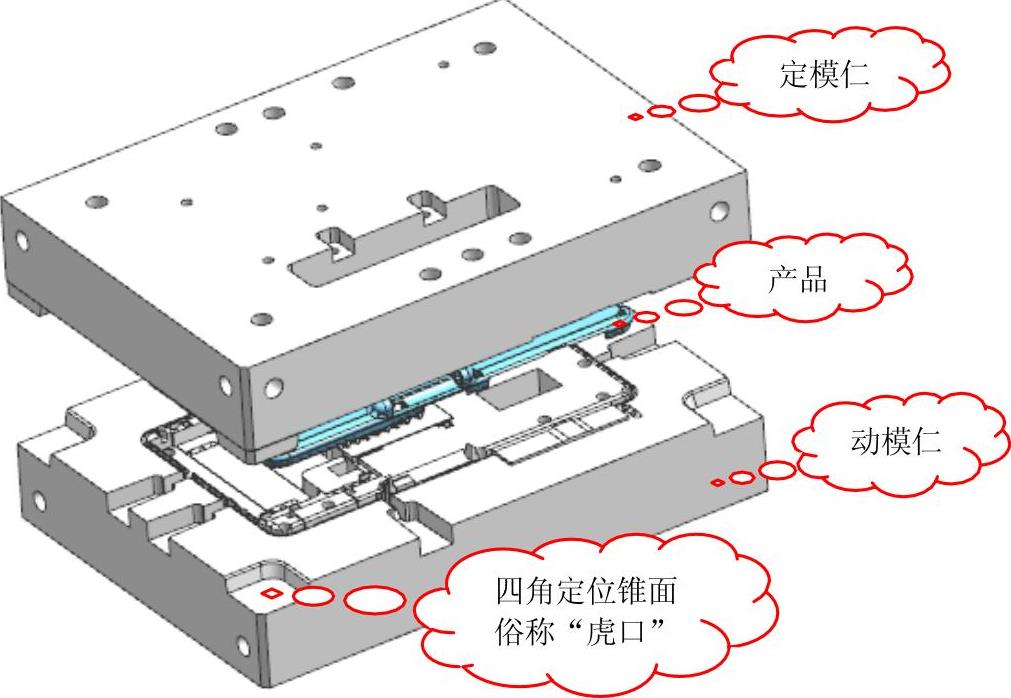 定模仁

产品

动模仁

四角定位锥面
俗称“虎口”