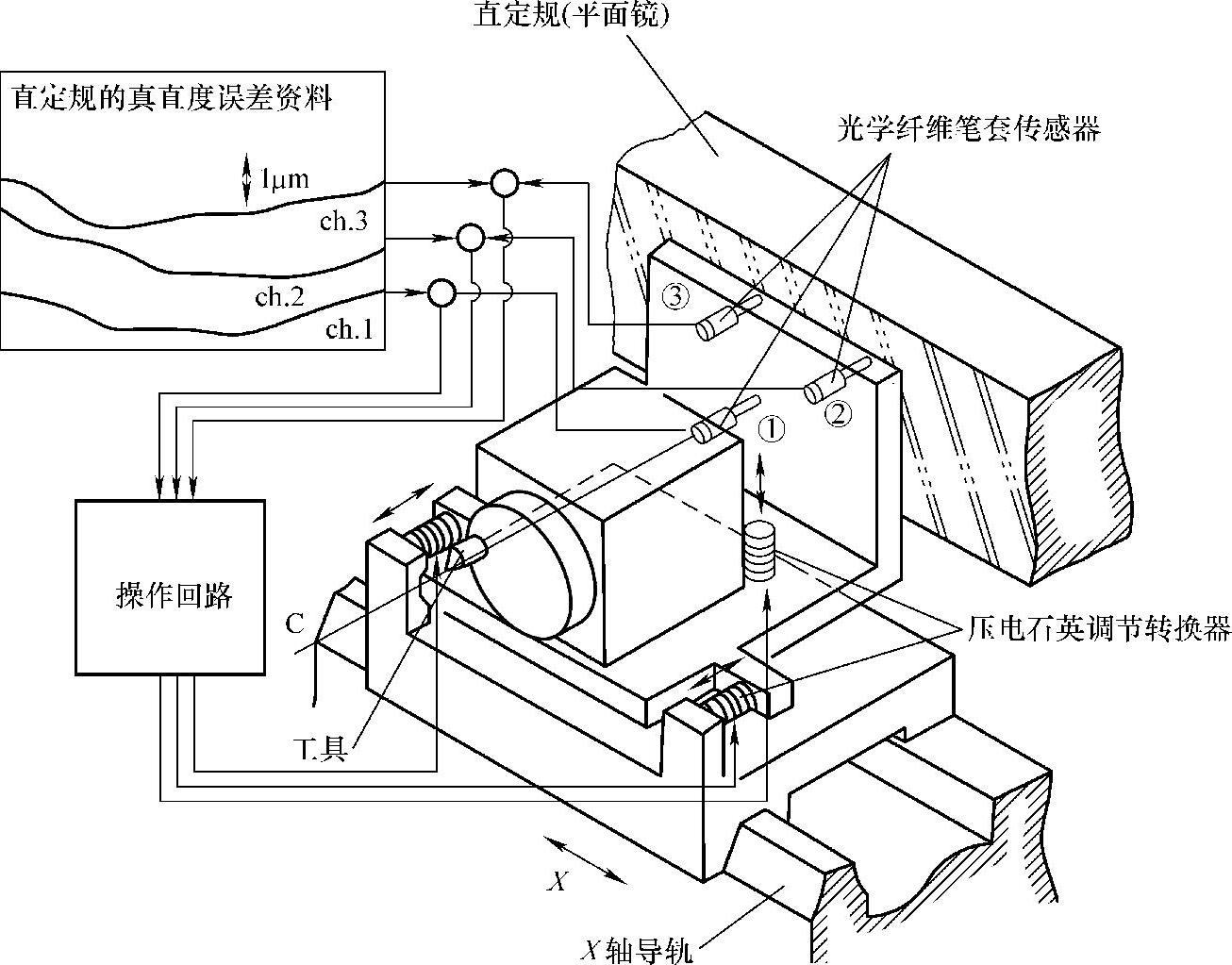 直定规(平面镜)

直定规的真直度误差资料

1μm

ch.3

ch.2

ch.1

光学纤维笔套传感器

③

②

①

操作回路

C

工具

压电石英调节转换器

X

X轴导轨