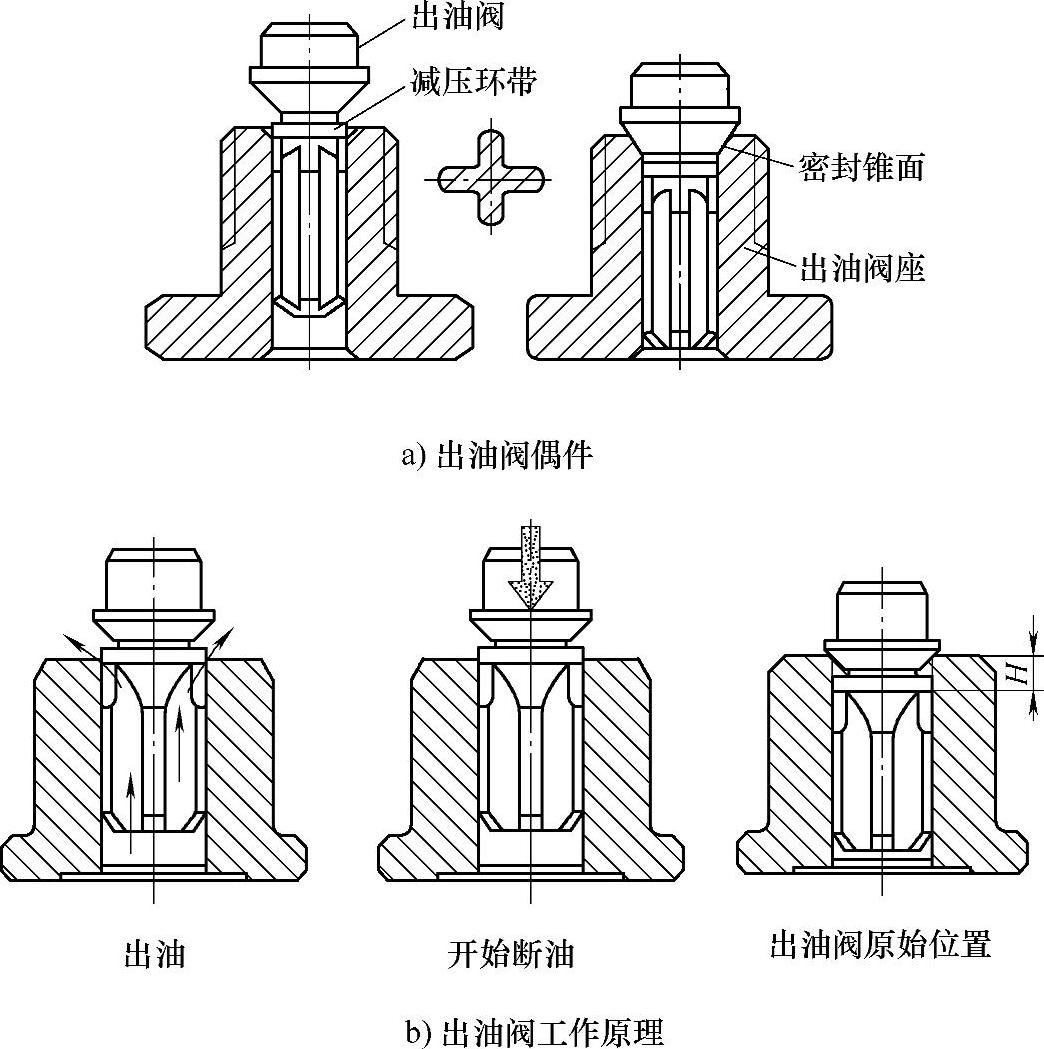 出油阀
减压环带
密封锥面
出油阀座

a) 出油阀偶件

$H$

出油

开始断油

出油阀原始位置

b) 出油阀工作原理