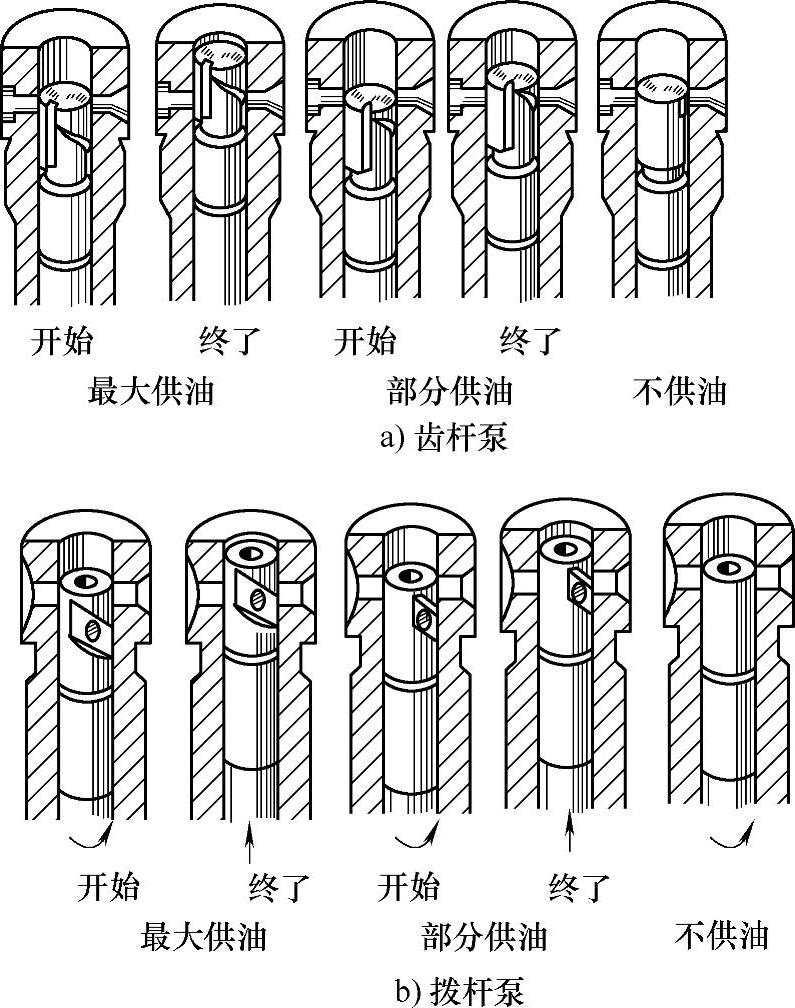 开始 终了 开始 终了

最大供油 部分供油 不供油

a) 齿杆泵

开始 终了 开始 终了

最大供油 部分供油 不供油

b) 拨杆泵