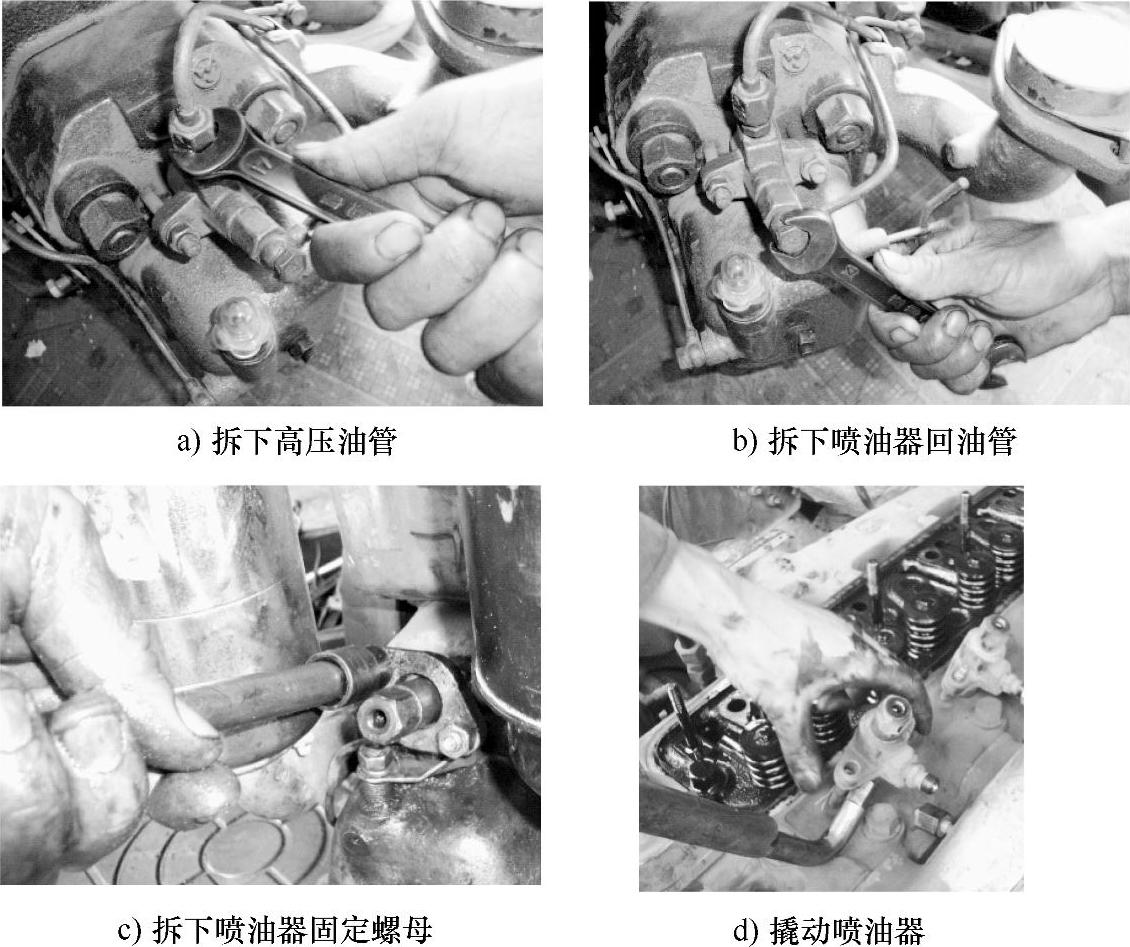 a) 拆下高压油管

b) 拆下喷油器回油管

c) 拆下喷油器固定螺母

d) 撬动喷油器