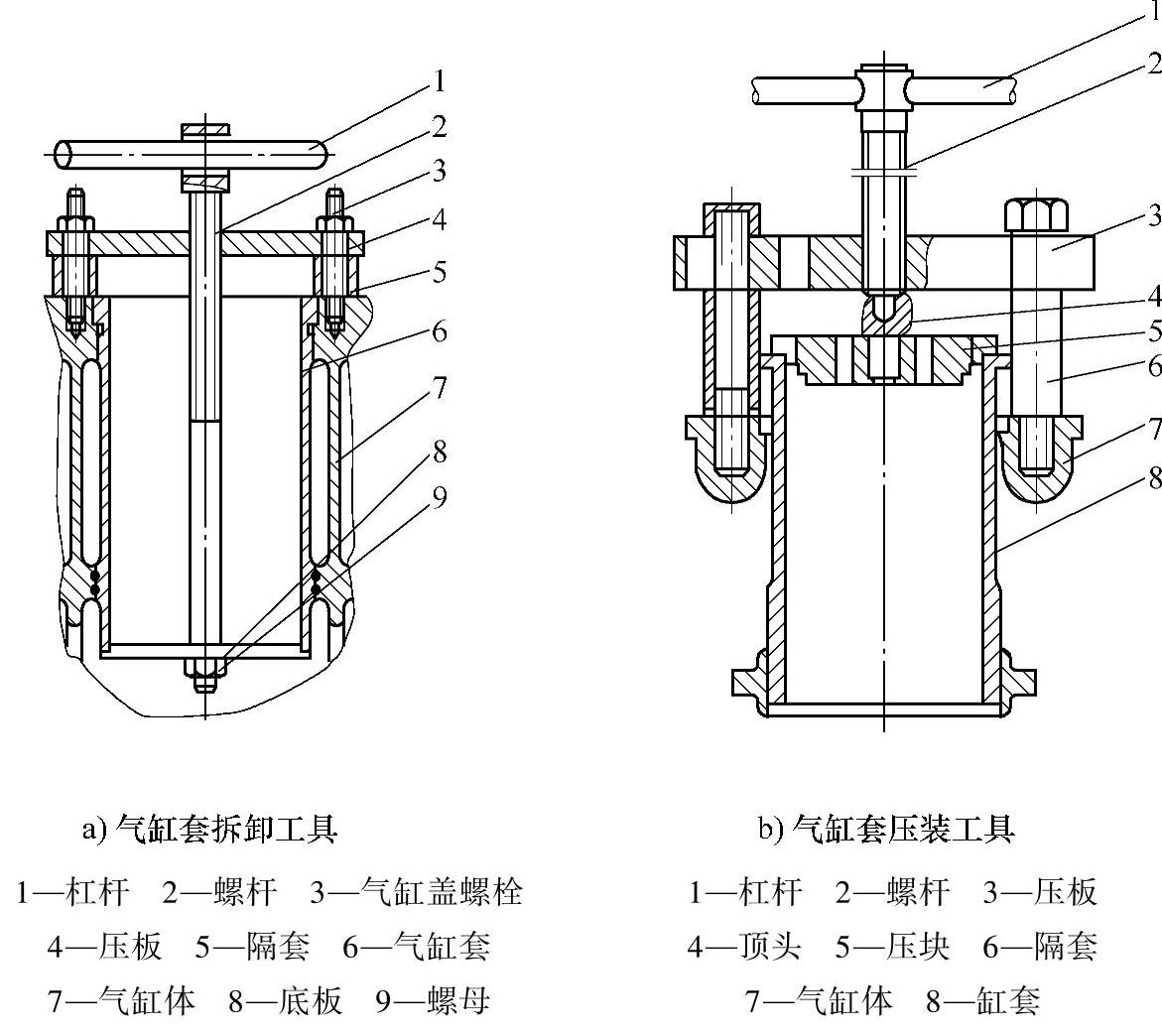 1
2
3
4
5
6
7
8
9

1
2
3
4
5
6
7
8

a) 气缸套拆卸工具

1—杠杆　2—螺杆　3—气缸盖螺栓
4—压板　5—隔套　6—气缸套
7—气缸体　8—底板　9—螺母

b) 气缸套压装工具

1—杠杆　2—螺杆　3—压板
4—顶头　5—压块　6—隔套
7—气缸体　8—缸套