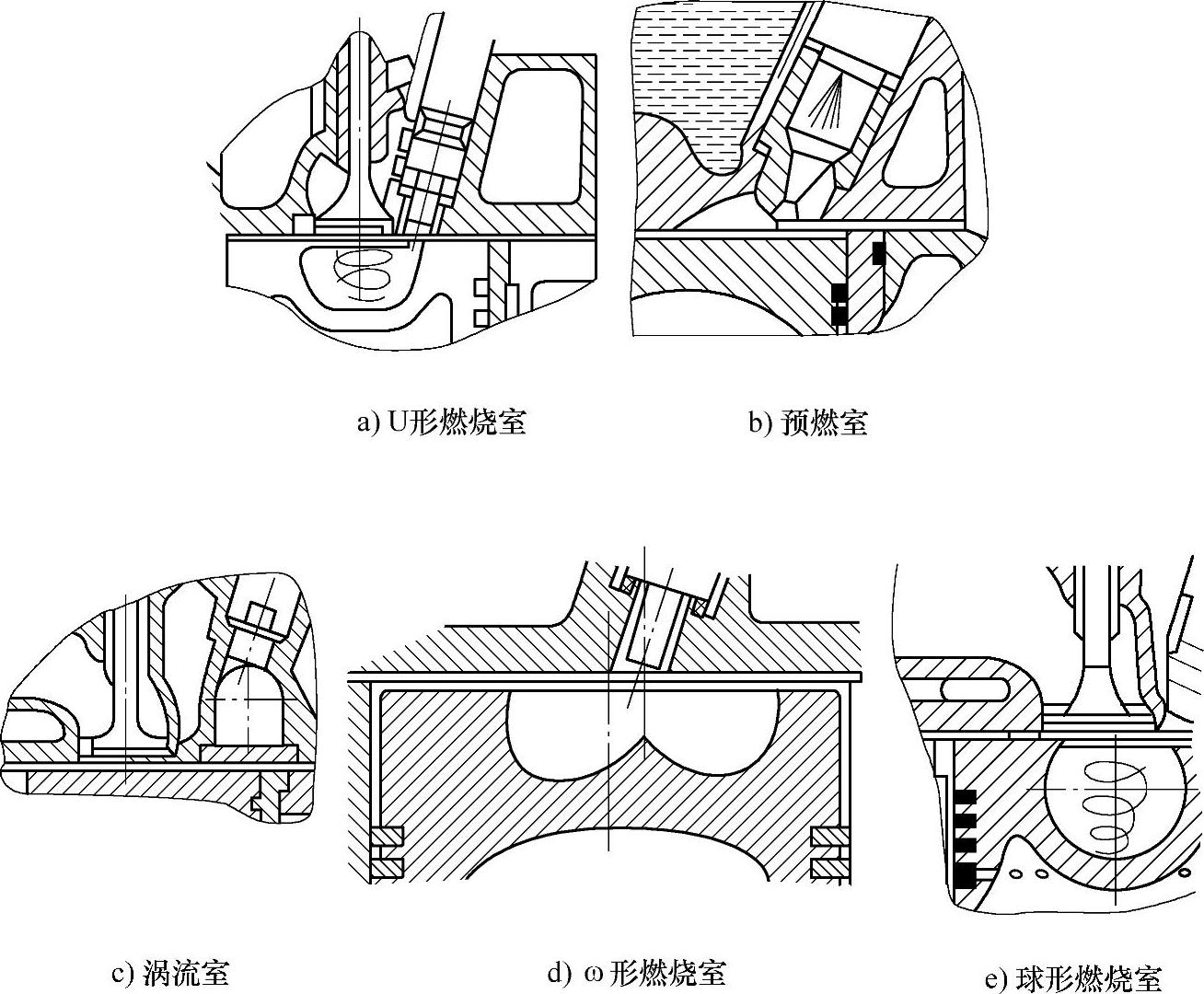 a) U形燃烧室

b) 预燃室

c) 涡流室

d) ω 形燃烧室

e) 球形燃烧室