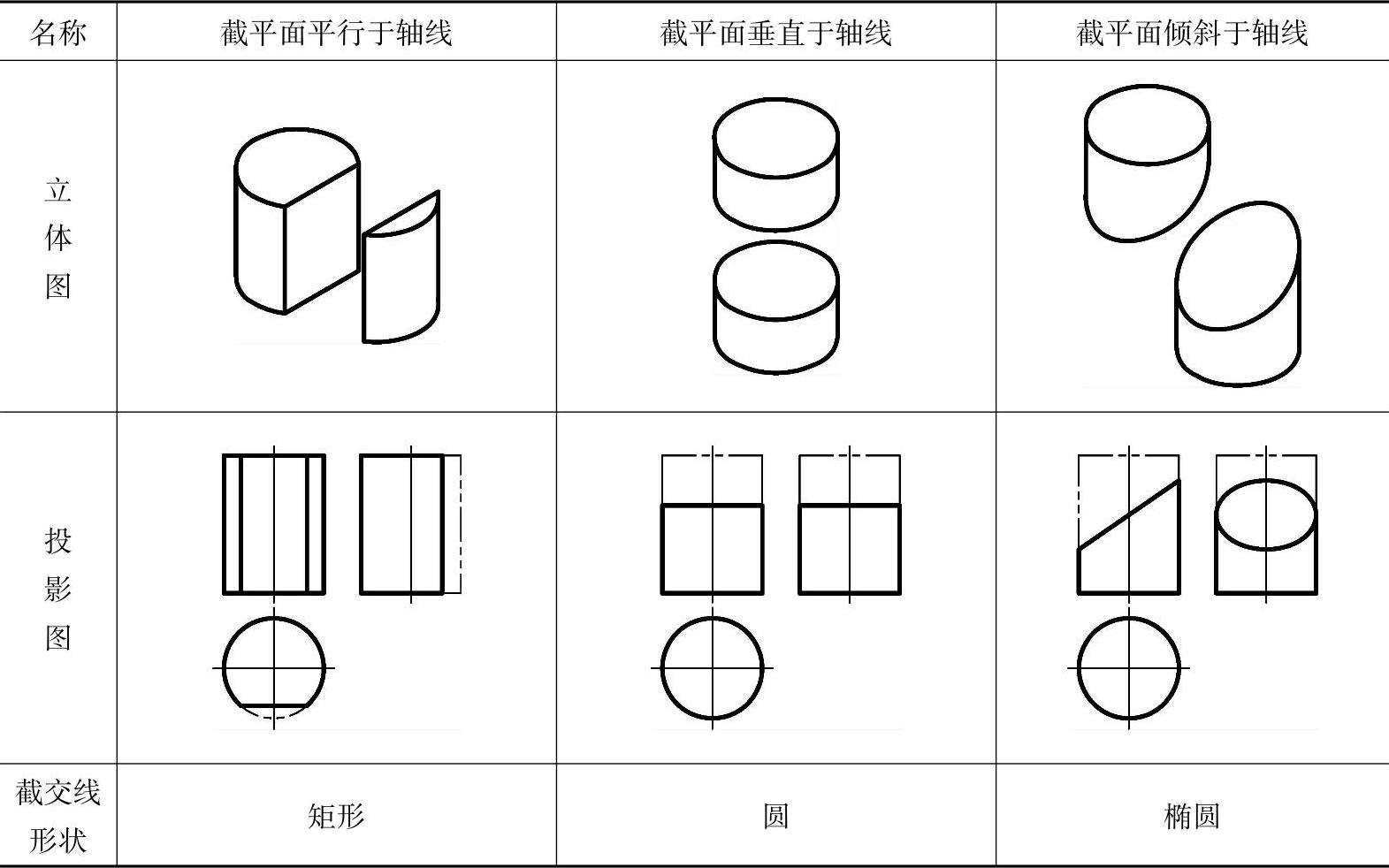 | 名称 | 截平面平行于轴线 | 截平面垂直于轴线 | 截平面倾斜于轴线 |
|---|---|---|---|
| 立体图 | | | |
| 投影图 | | | |
| 截交线形状 | 矩形 | 圆 | 椭圆 |