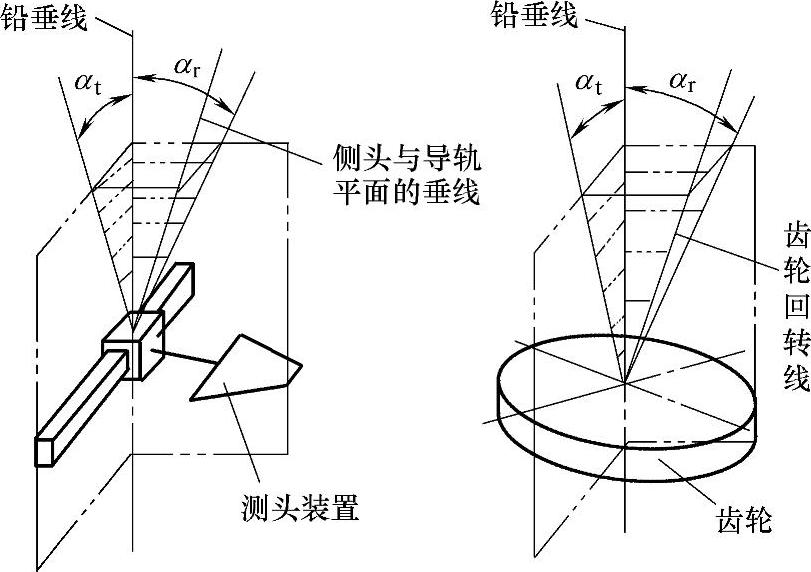 铅垂线

$\alpha_t$

$\alpha_r$

侧头与导轨平面的垂线

测头装置

铅垂线

$\alpha_t$

$\alpha_r$

齿轮回转线

齿轮