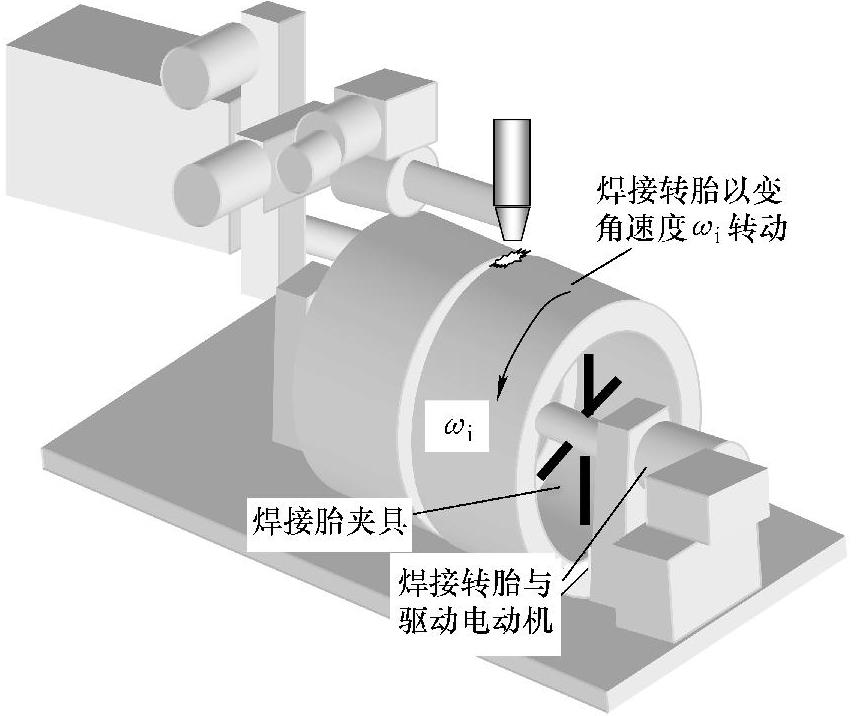 焊接转胎以变角速度$\omega_i$转动

$\omega_i$

焊接胎夹具

焊接转胎与驱动电动机