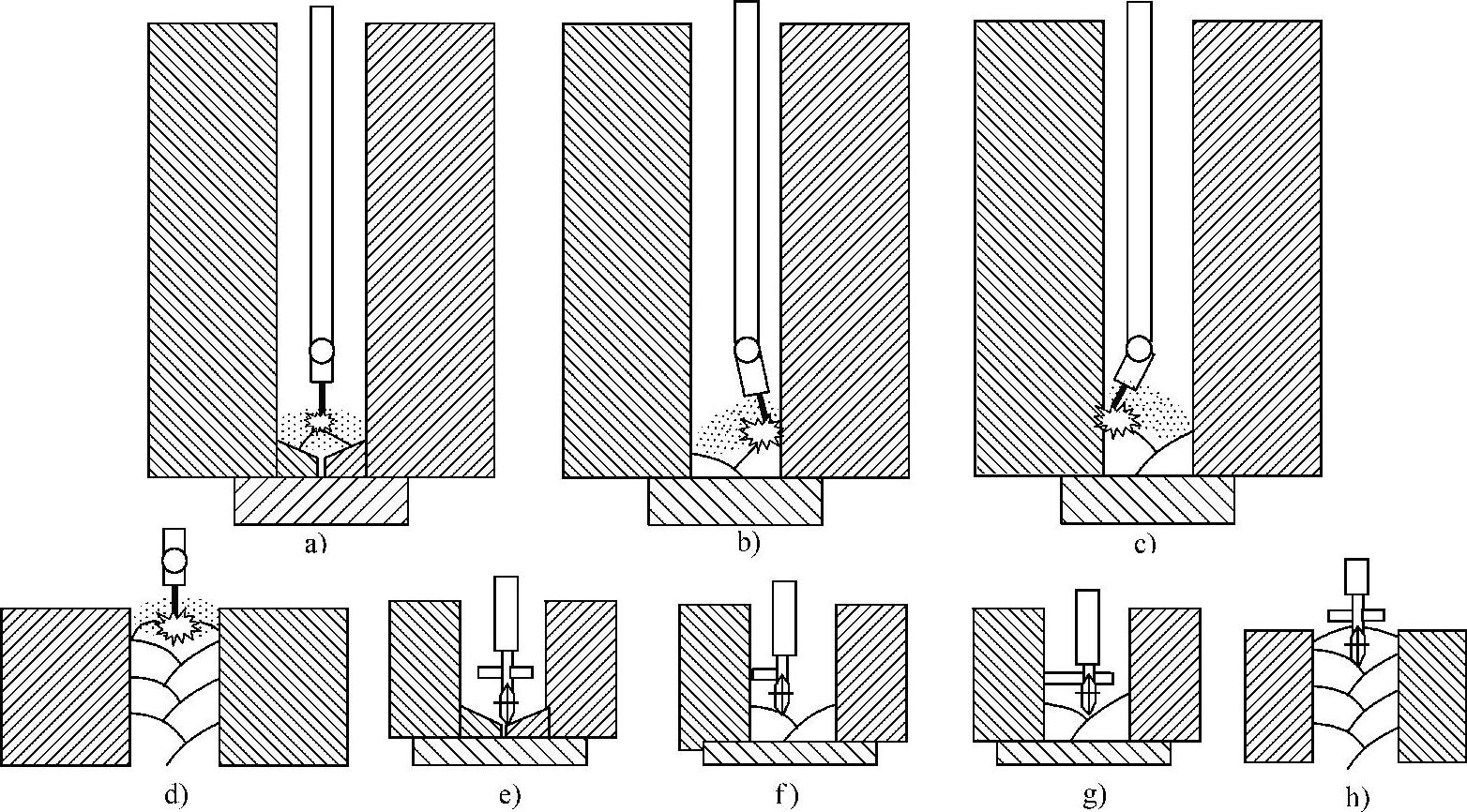 a)

b)

c)

d)

e)

f)

g)

h)