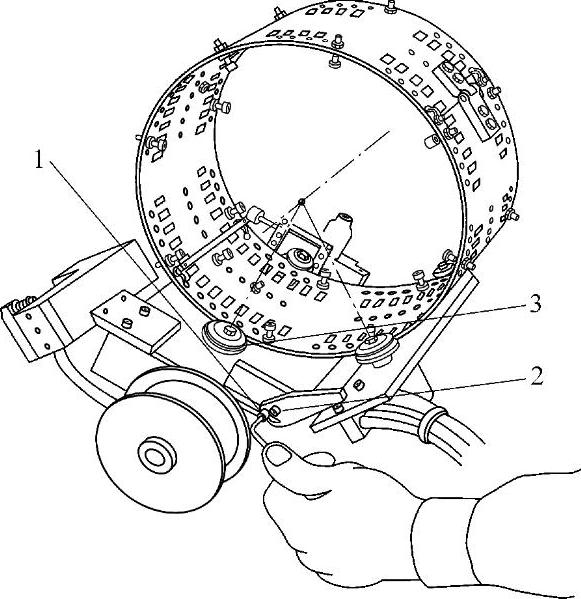 1
3
2