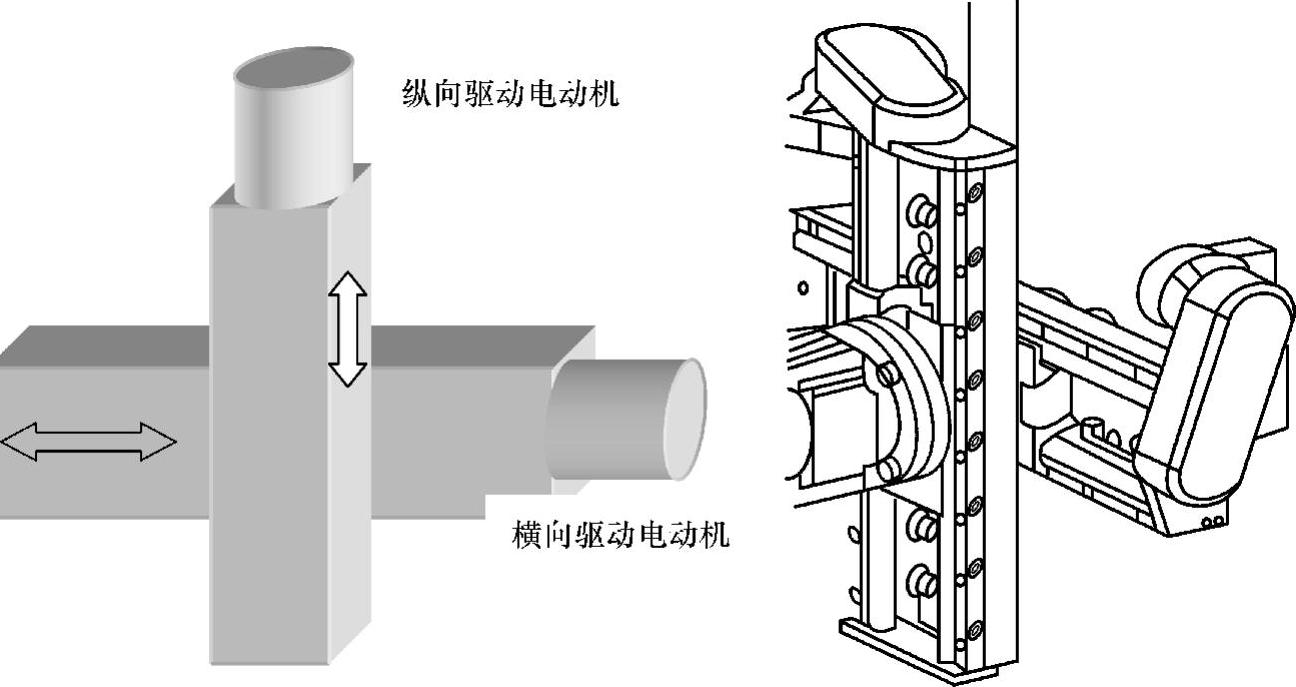 纵向驱动电动机

横向驱动电动机