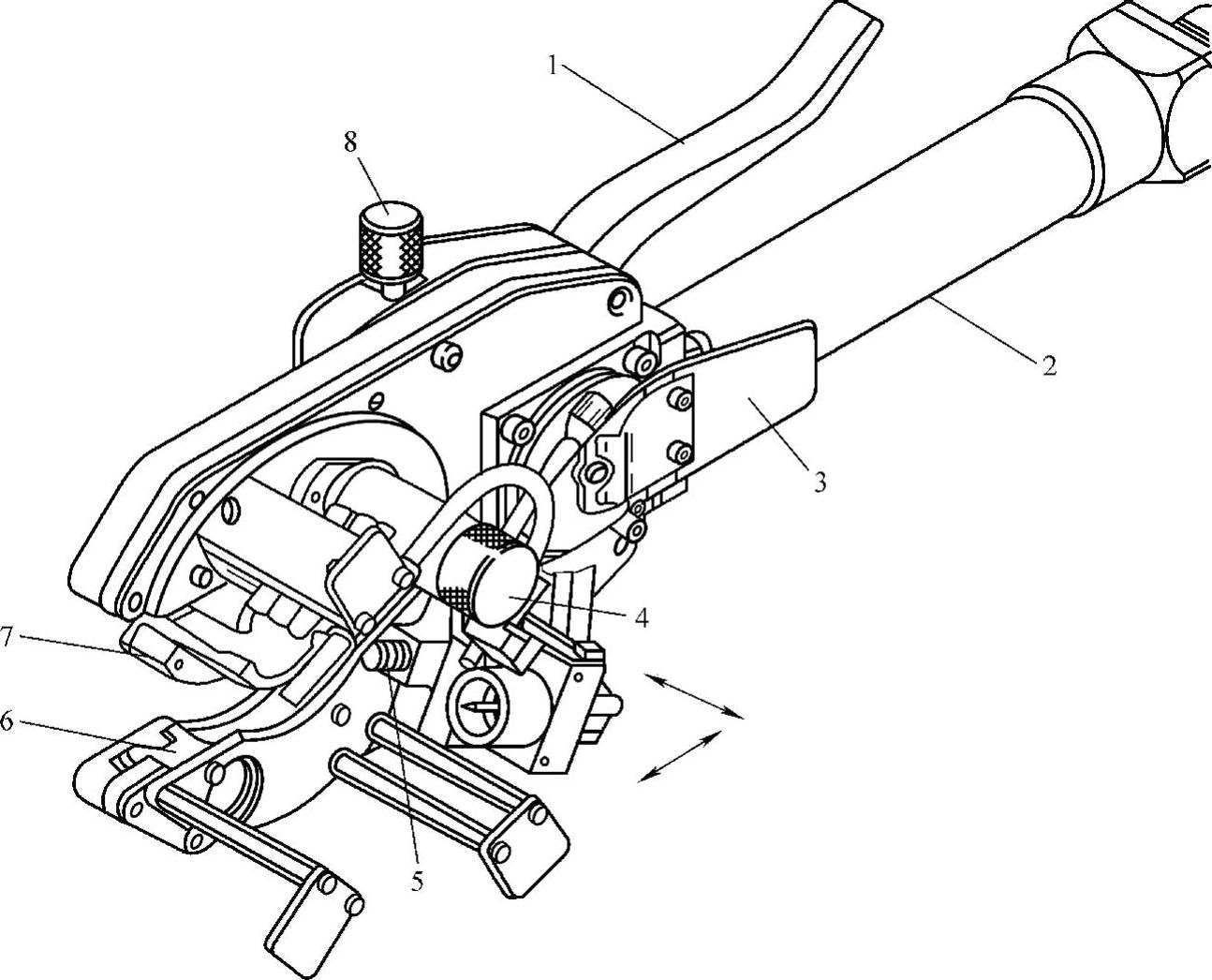 1
8
2
3
4
7
6
5