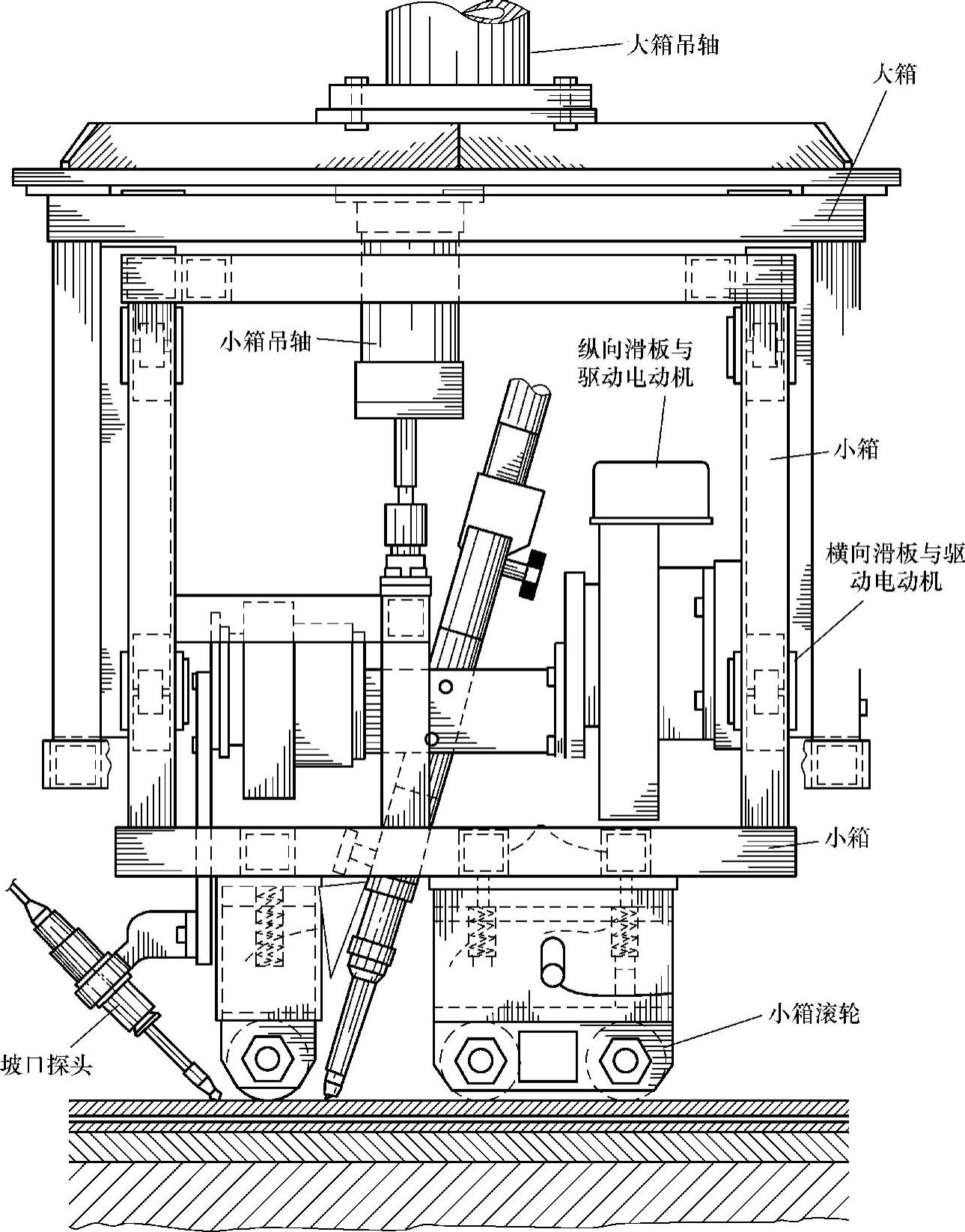 大箱吊轴

大箱

小箱吊轴

纵向滑板与驱动电动机

小箱

横向滑板与驱动电动机

小箱

小箱滚轮

坡口探头