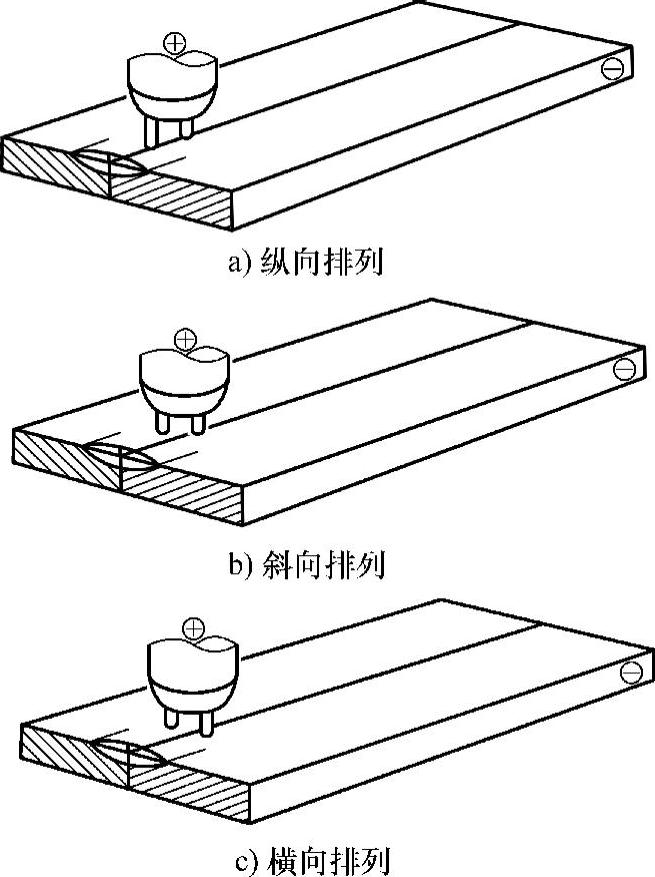 ⊕
⊖
a) 纵向排列

⊕
⊖
b) 斜向排列

⊕
⊖
c) 横向排列