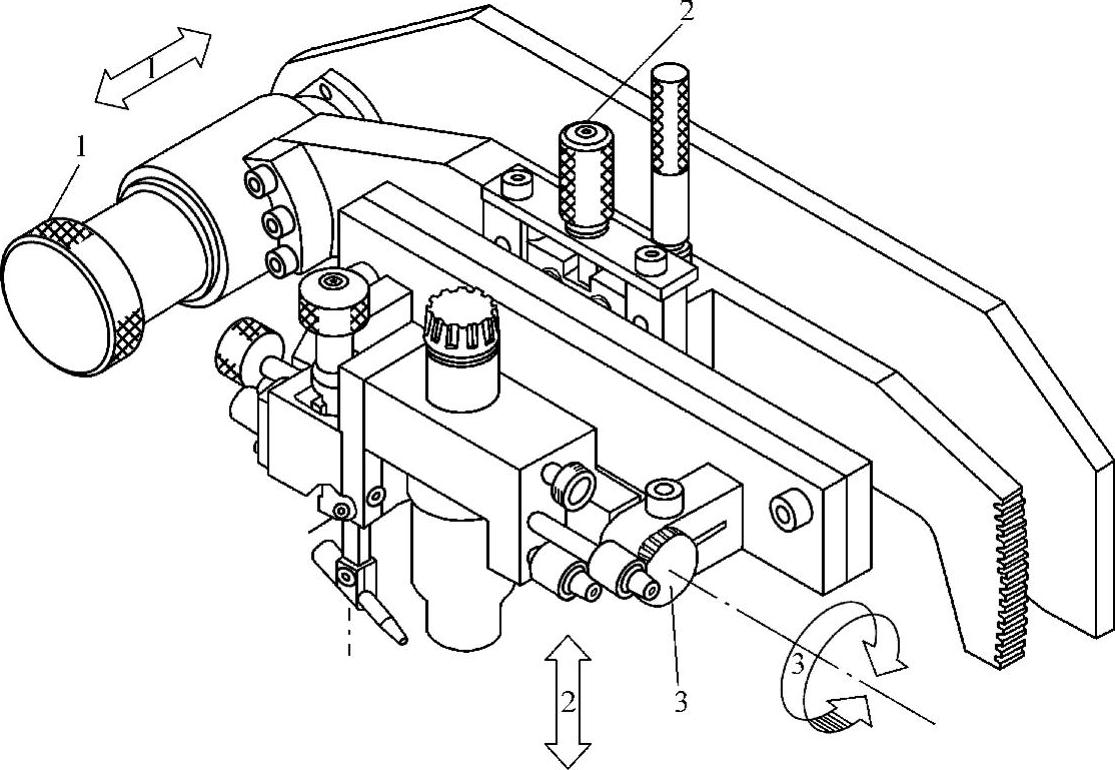 1
1
2
2
3
3