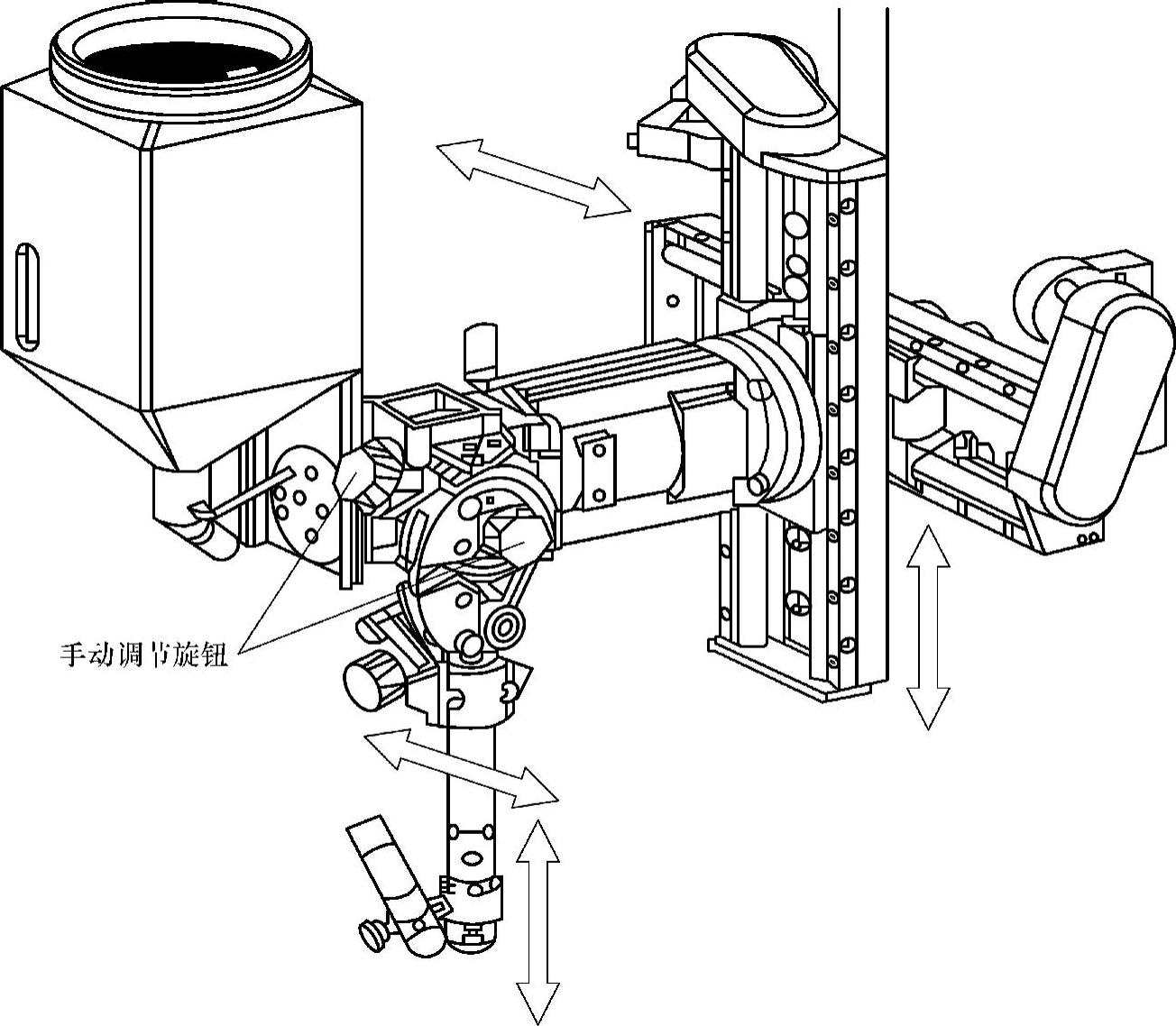 手动调节旋钮