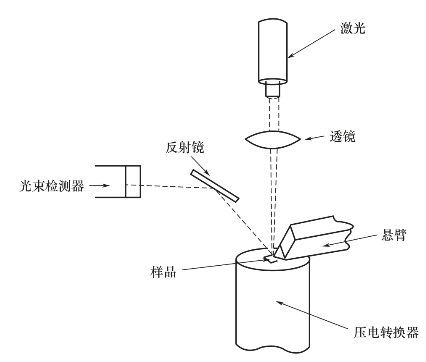 激光

透镜

反射镜

光束检测器

悬臂

样品

压电转换器