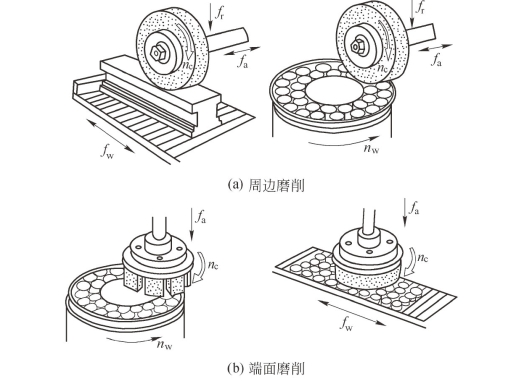 $f_r$
$n_c$
$f_a$
$f_w$
$f_r$
$n_c$
$f_a$
$n_w$

(a) 周边磨削

$f_a$
$n_c$
$n_w$
$f_a$
$n_c$
$f_w$

(b) 端面磨削