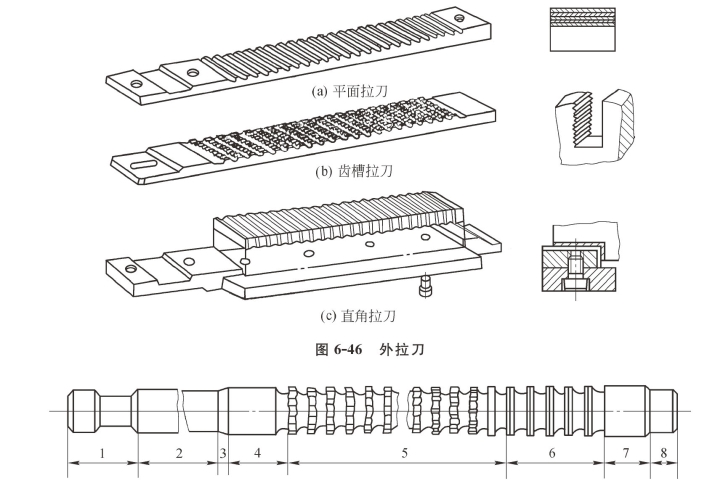 (a) 平面拉刀

(b) 齿槽拉刀

(c) 直角拉刀

图 6-46　外拉刀

1
2
3
4
5
6
7
8