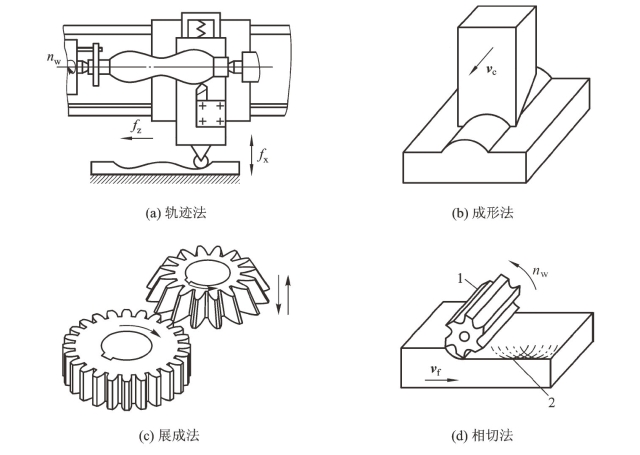 $n_w$

$f_z$

$f_x$

(a) 轨迹法

$v_c$

(b) 成形法

(c) 展成法

1

$n_w$

$v_f$

2

(d) 相切法