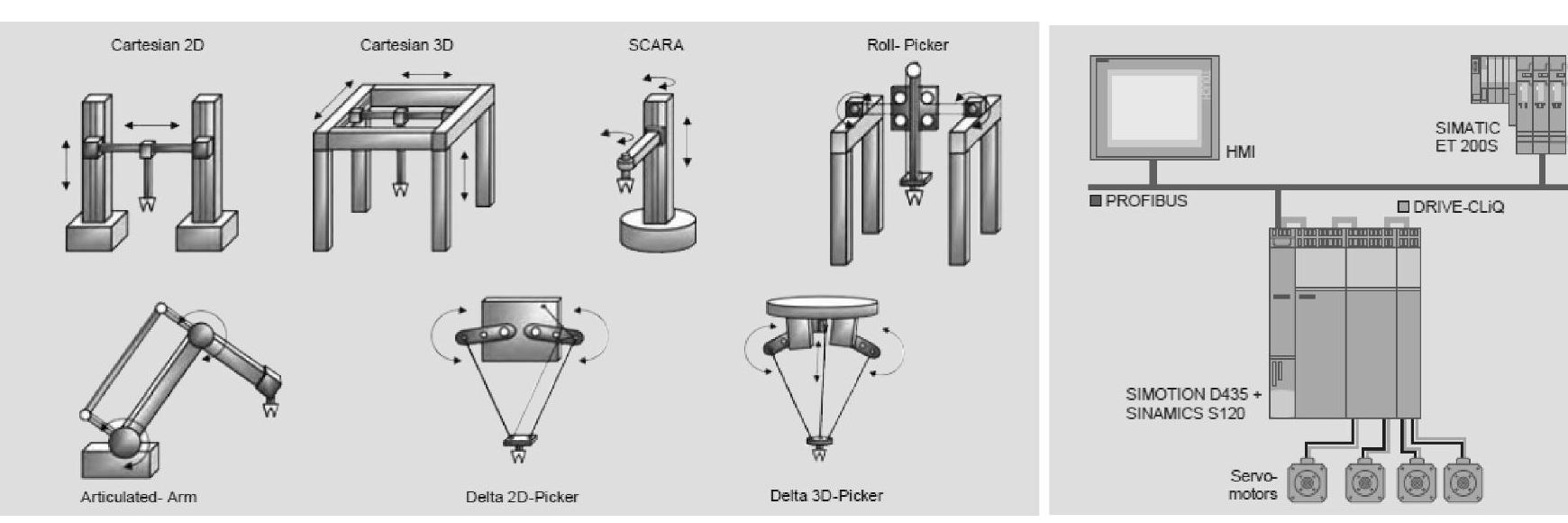 Cartesian 2D

Cartesian 3D

SCARA

Roll- Picker

Articulated- Arm

Delta 2D-Picker

Delta 3D-Picker

HMI

SIMATIC ET 200S

PROFIBUS

DRIVE-CLiQ

SIMOTION D435 + SINAMICS S120

Servo-motors