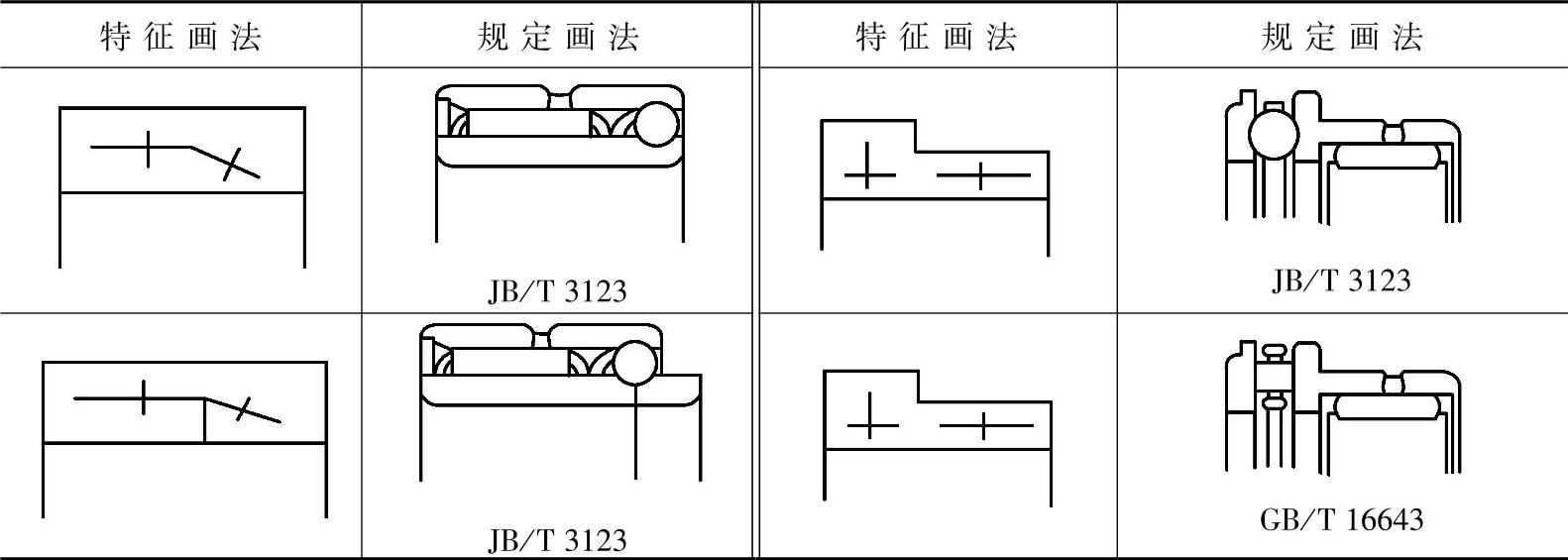 | 特征画法 | 规定画法 | 特征画法 | 规定画法 |
|---|---|---|---|
| | JB/T 3123 | | JB/T 3123 |
| | JB/T 3123 | | GB/T 16643 |