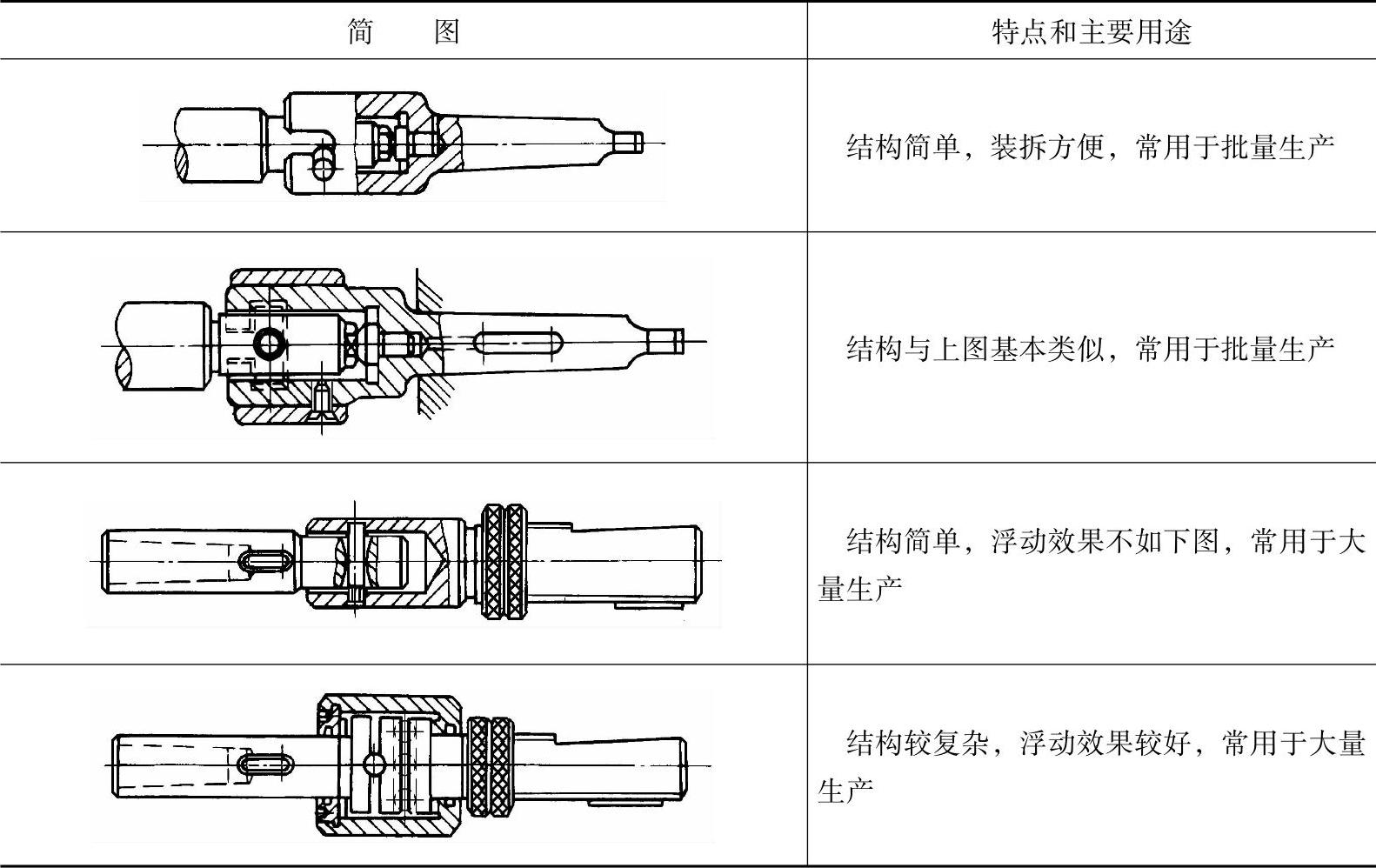 | 简　　图 | 特点和主要用途 |
|---|---|
|  | 结构简单，装拆方便，常用于批量生产 |
|  | 结构与上图基本类似，常用于批量生产 |
|  | 结构简单，浮动效果不如下图，常用于大量生产 |
|  | 结构较复杂，浮动效果较好，常用于大量生产 |