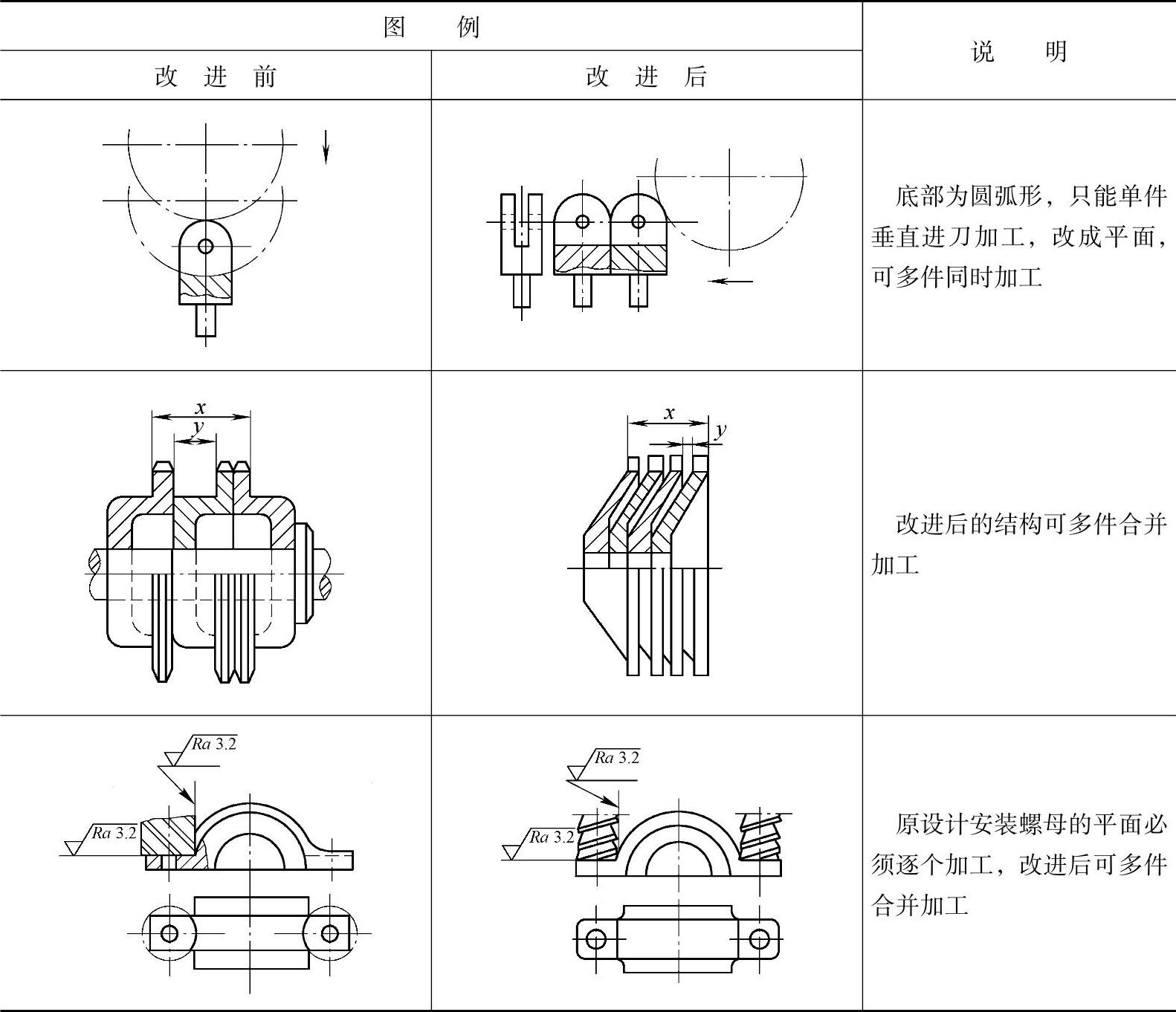 | 图　例 | | 说　明 |
|---|---|---|
| 改　进　前 | 改　进　后 | |
| | | 底部为圆弧形，只能单件垂直进刀加工，改成平面，可多件同时加工 |
| $x$ $y$ | $x$ $y$ | 改进后的结构可多件合并加工 |
| $Ra$ 3.2 $Ra$ 3.2 | $Ra$ 3.2 $Ra$ 3.2 | 原设计安装螺母的平面必须逐个加工，改进后可多件合并加工 |