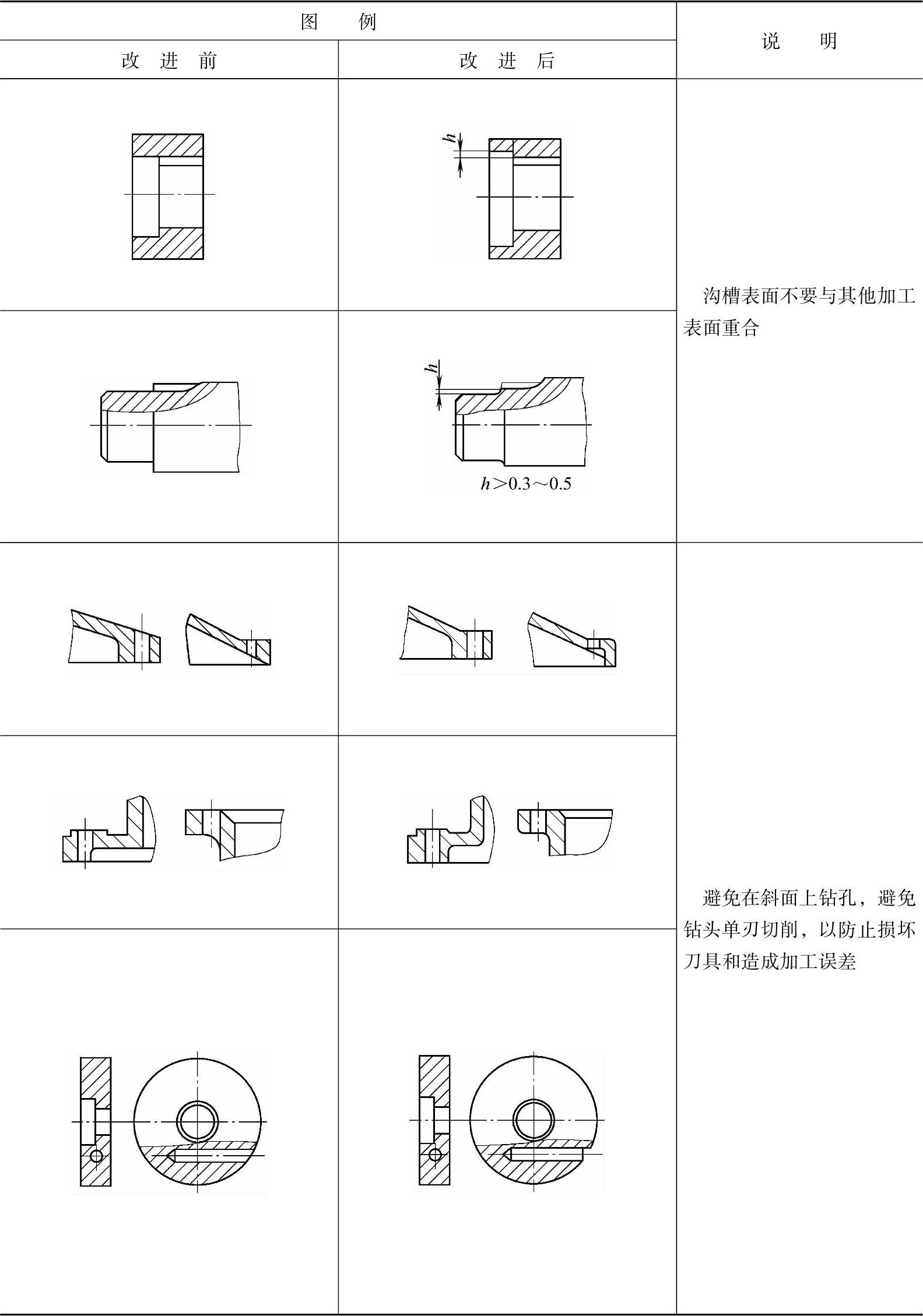 | 图 例 | | 说 明 |
|---|---|---|
| 改 进 前 | 改 进 后 | |
| | $h$ | 沟槽表面不要与其他加工表面重合 |
| | $h$ $h>0.3\sim0.5$ | |
| | | 避免在斜面上钻孔，避免钻头单刃切削，以防止损坏刀具和造成加工误差 |
| | | |
| | | |