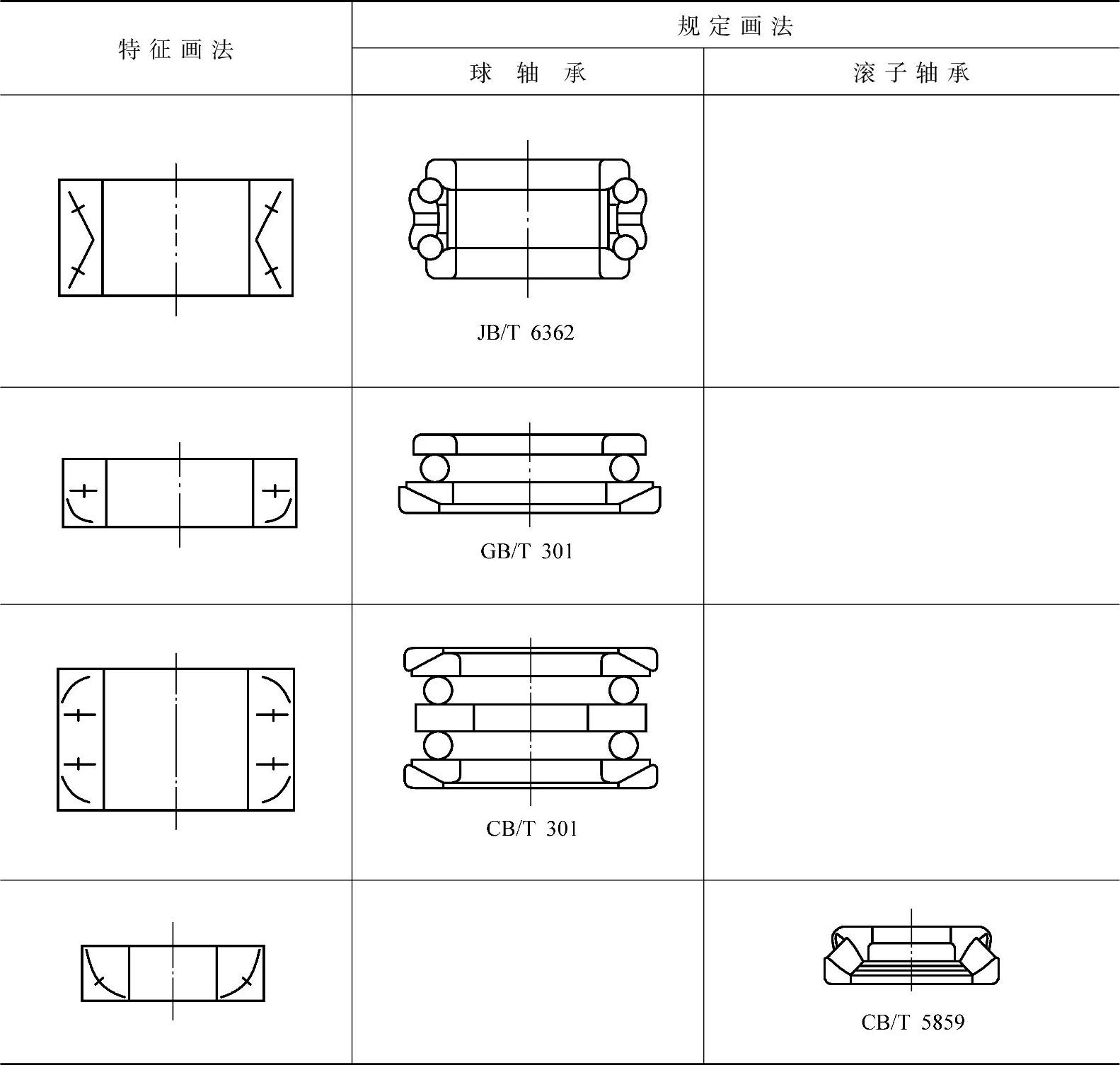 | 特征画法 | 规定画法 | |
|---|---|---|
| | 球轴承 | 滚子轴承 |
| | JB/T 6362 | |
| | GB/T 301 | |
| | CB/T 301 | |
| | | CB/T 5859 |