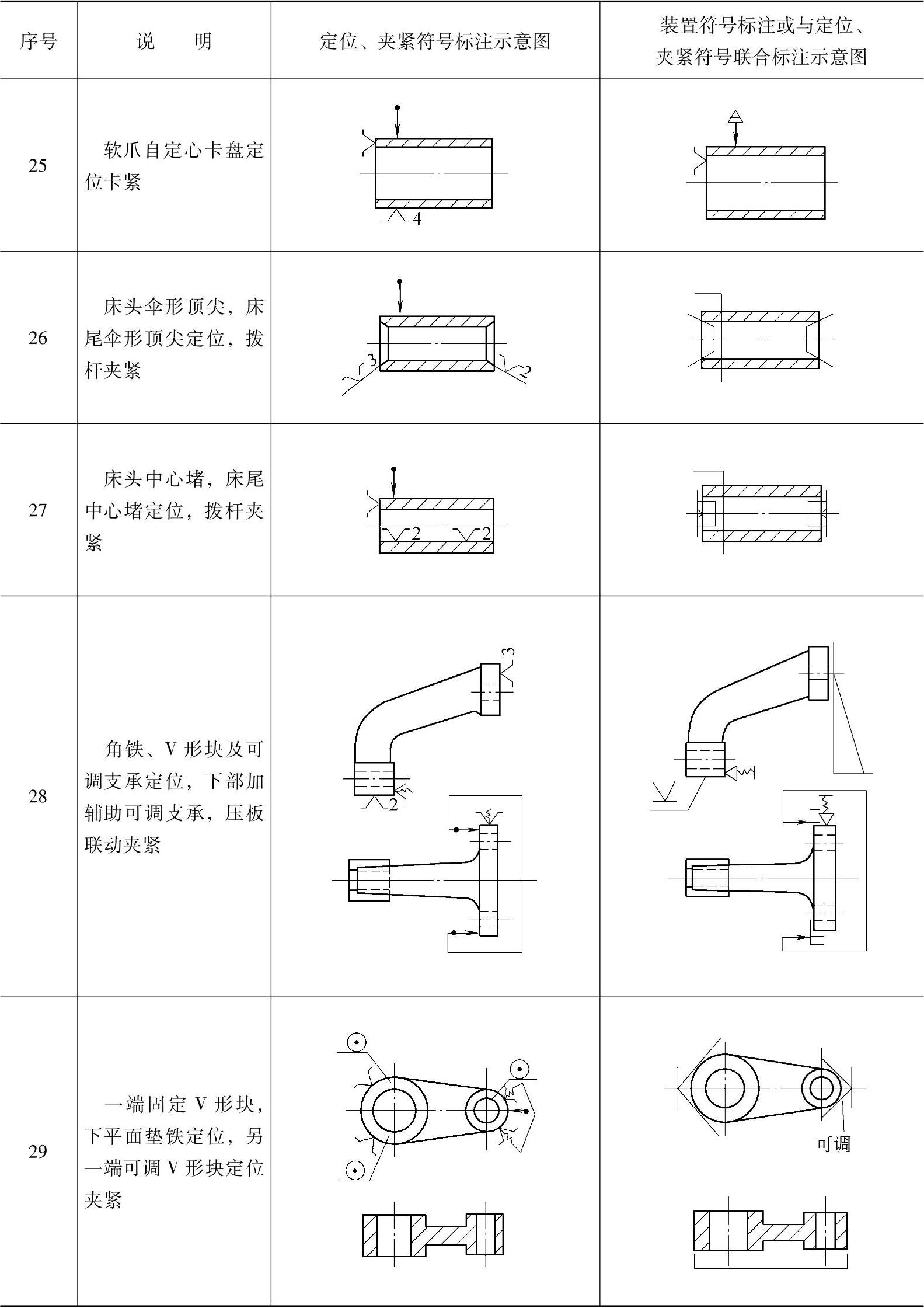 | 序号 | 说　明 | 定位、夹紧符号标注示意图 | 装置符号标注或与定位、夹紧符号联合标注示意图 |
|---|---|---|---|
| 25 | 软爪自定心卡盘定位卡紧 | 4 | |
| 26 | 床头伞形顶尖，床尾伞形顶尖定位，拨杆夹紧 | 3 2 | |
| 27 | 床头中心堵，床尾中心堵定位，拨杆夹紧 | 2 2 | |
| 28 | 角铁、V 形块及可调支承定位，下部加辅助可调支承，压板联动夹紧 | 3 2 | |
| 29 | 一端固定 V 形块，下平面垫铁定位，另一端可调 V 形块定位夹紧 | | 可调 |