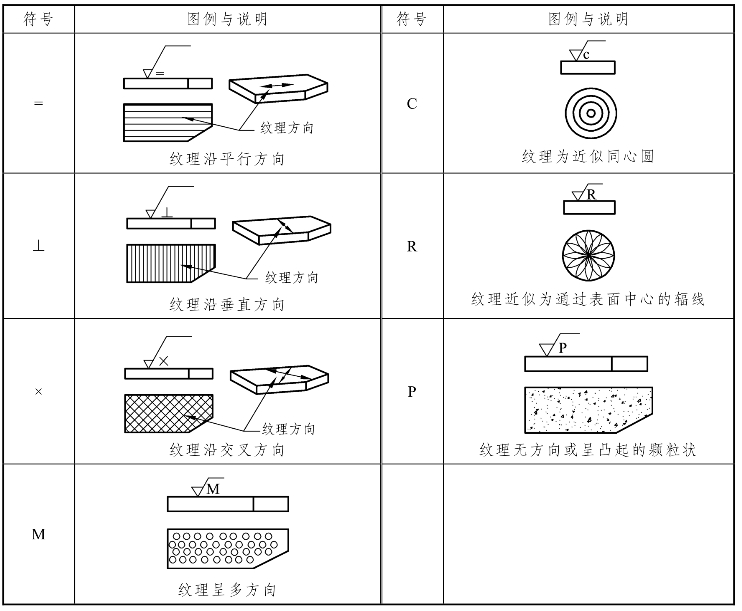 | 符号 | 图例与说明 | 符号 | 图例与说明 |
|---|---|---|---|
| = | = 纹理方向 纹理沿平行方向 | C | c 纹理为近似同心圆 |
| ⊥ | ⊥ 纹理方向 纹理沿垂直方向 | R | R 纹理近似为通过表面中心的辐线 |
| × | × 纹理方向 纹理沿交叉方向 | P | P 纹理无方向或呈凸起的颗粒状 |
| M | M 纹理呈多方向 | | |