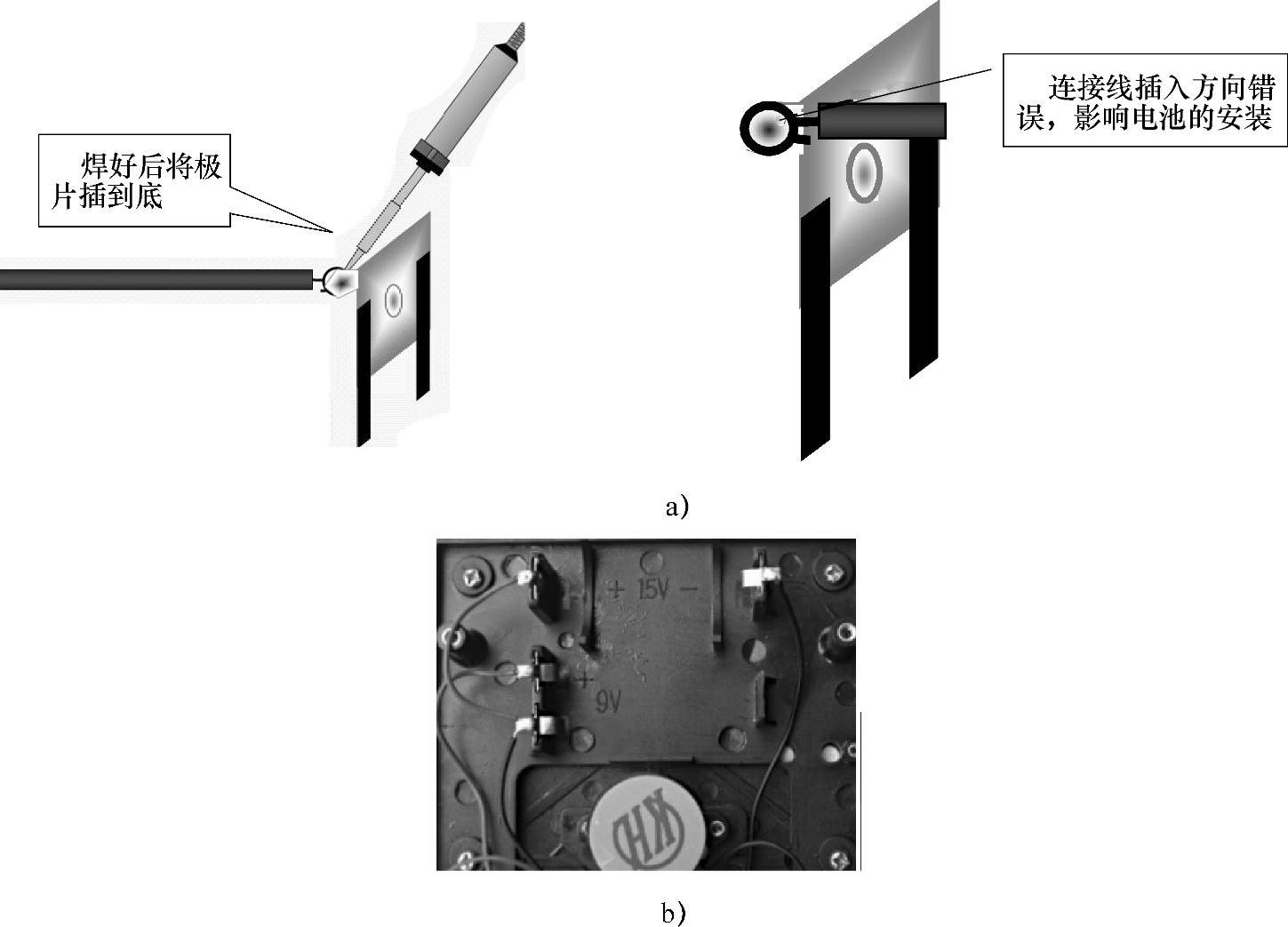 焊好后将极片插到底

连接线插入方向错误，影响电池的安装

a)

+ 15V −

+

9V

HX

b)