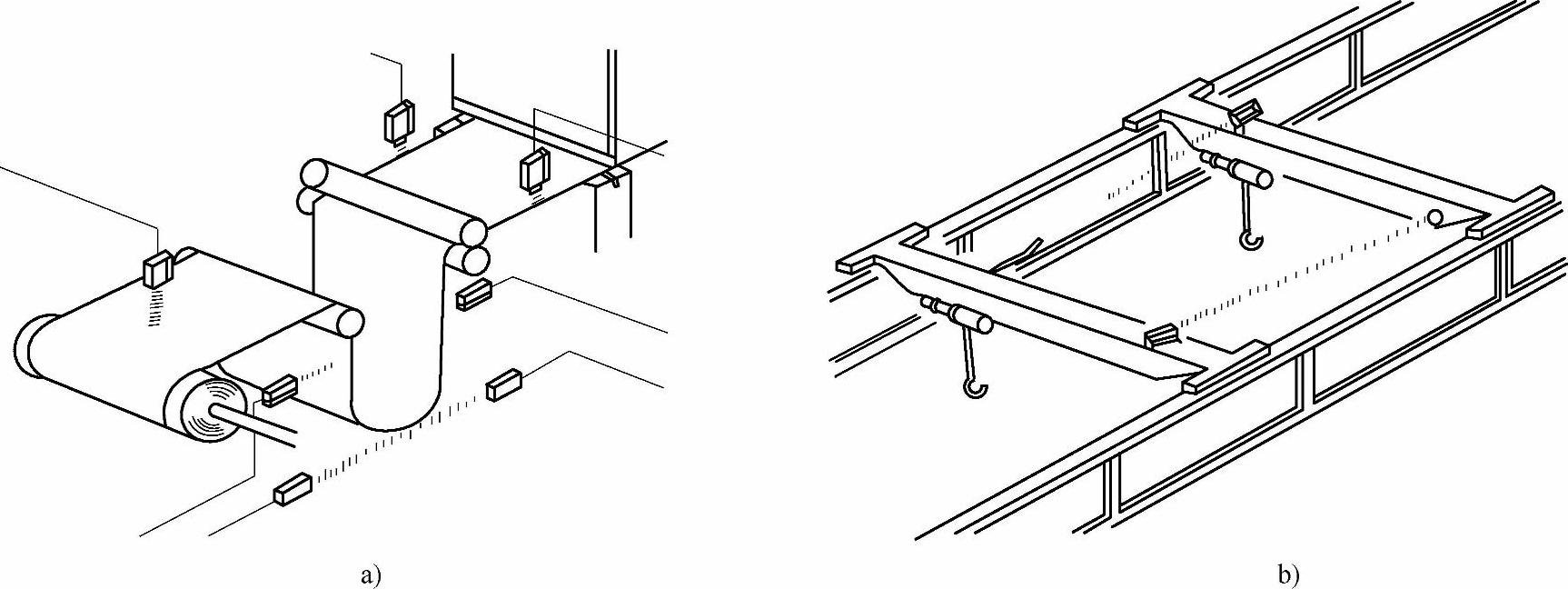 a)

b)