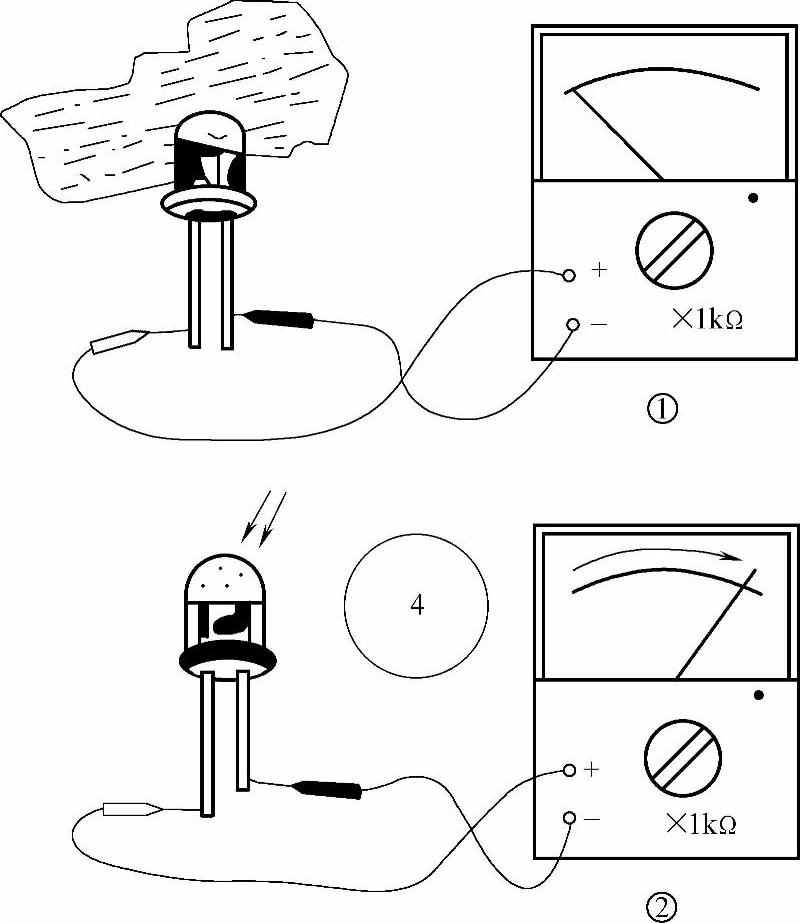 +
−
×1kΩ
①

4

+
−
×1kΩ
②