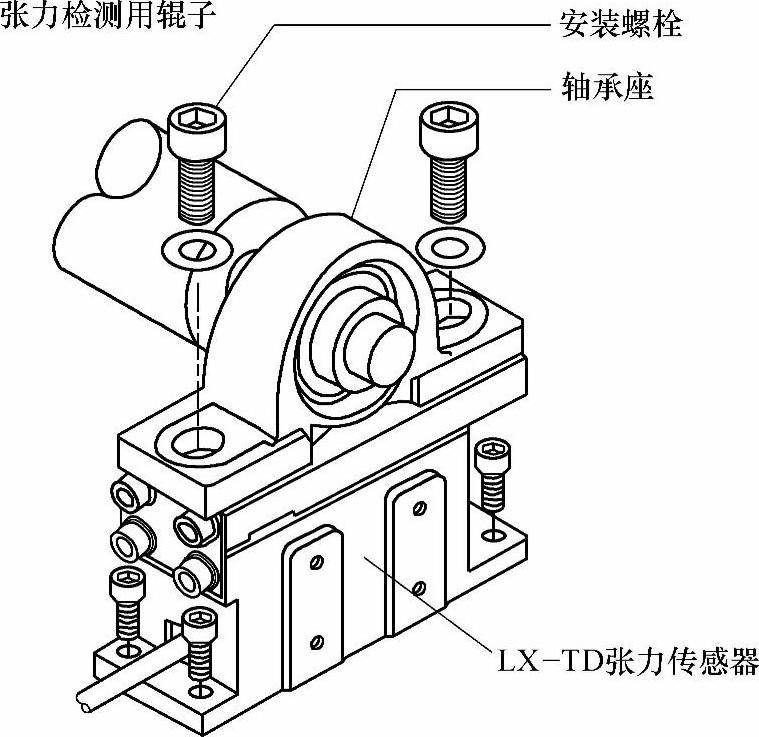 张力检测用辊子
安装螺栓
轴承座
LX-TD张力传感器