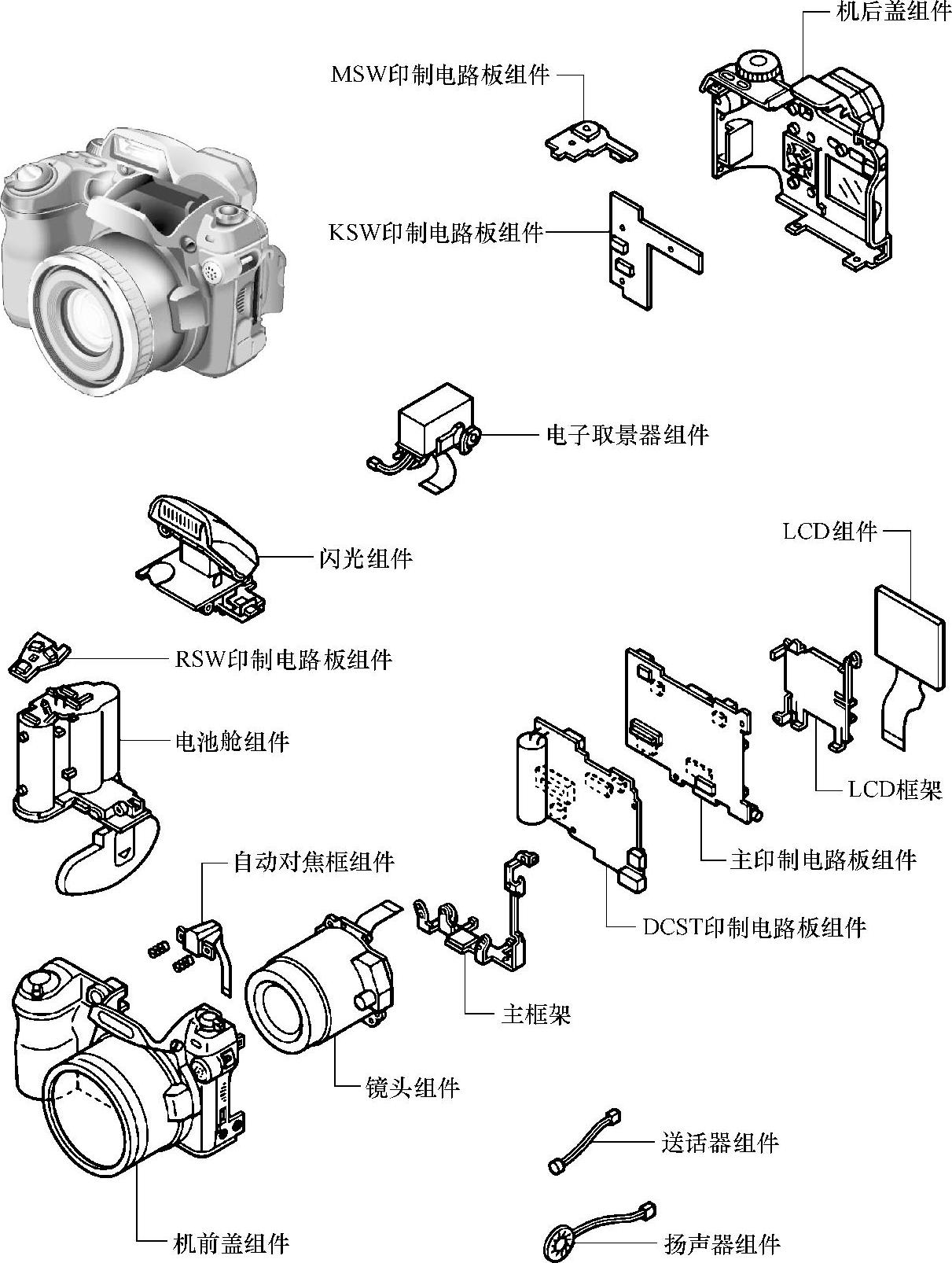 机后盖组件
MSW印制电路板组件
KSW印制电路板组件
电子取景器组件
闪光组件
LCD组件
RSW印制电路板组件
电池舱组件
LCD框架
主印制电路板组件
自动对焦框组件
DCST印制电路板组件
主框架
镜头组件
送话器组件
机前盖组件
扬声器组件