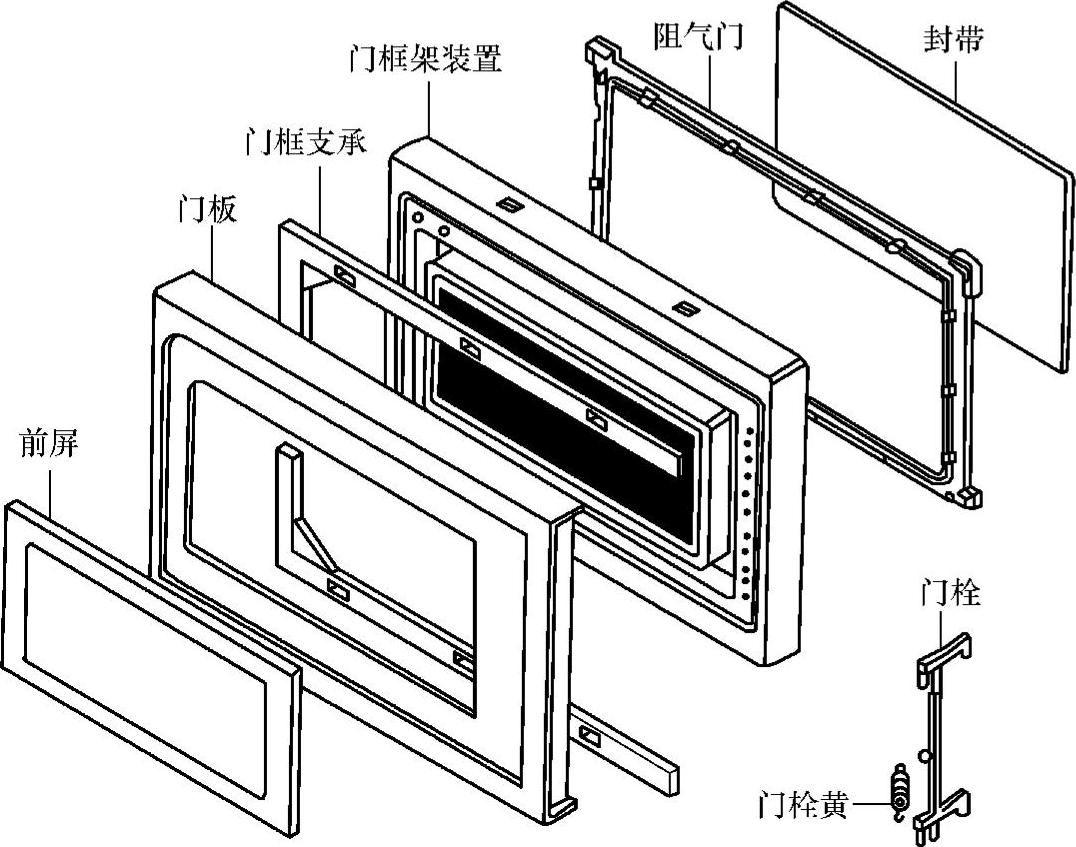 门框架装置
阻气门
封带
门框支承
门板
前屏
门栓
门栓黄