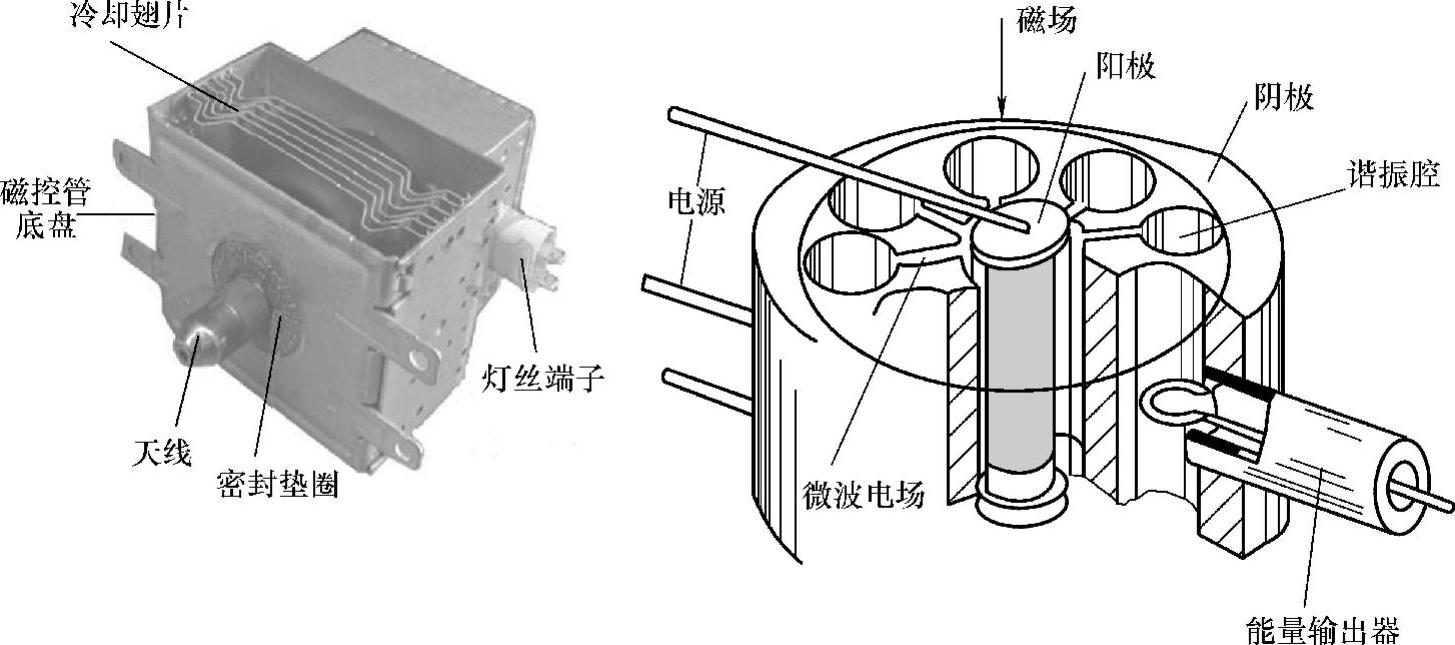 冷却翅片

磁控管底盘

灯丝端子

天线

密封垫圈

磁场

阳极

阴极

电源

谐振腔

微波电场

能量输出器